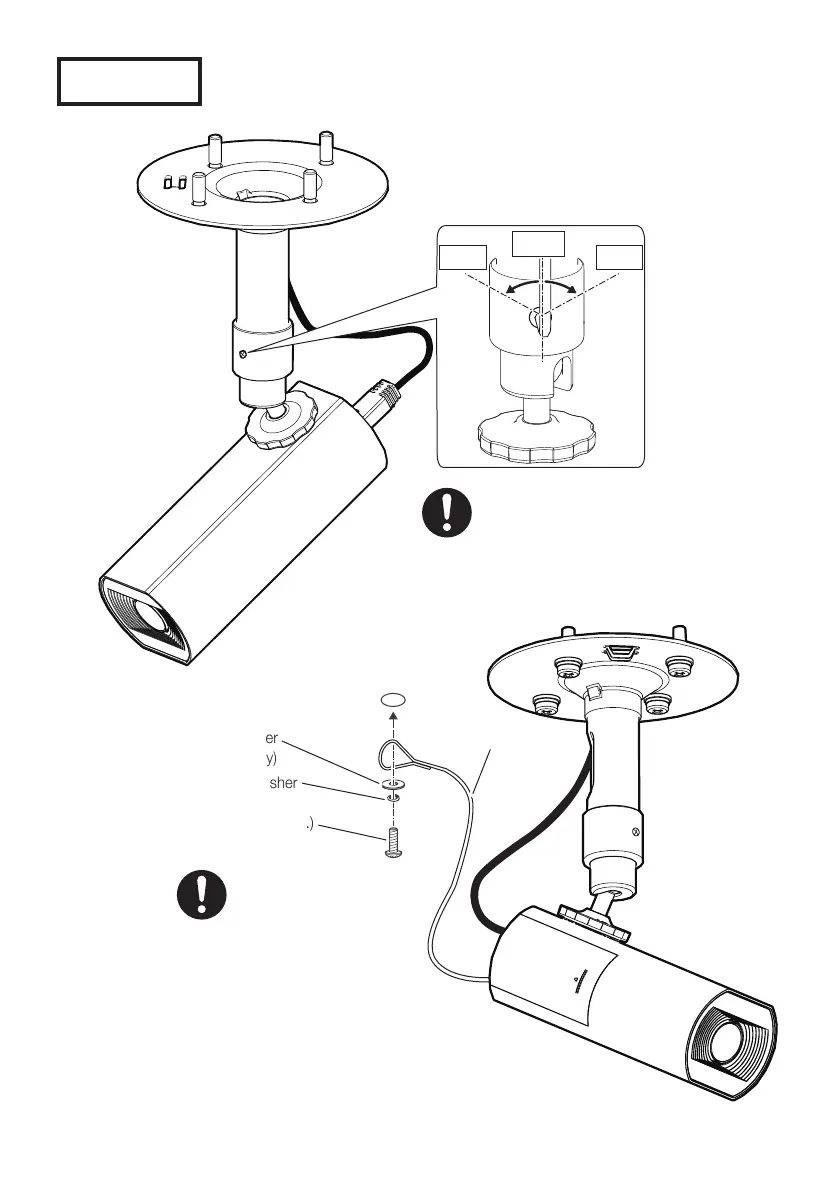 er
y)
sher
.)