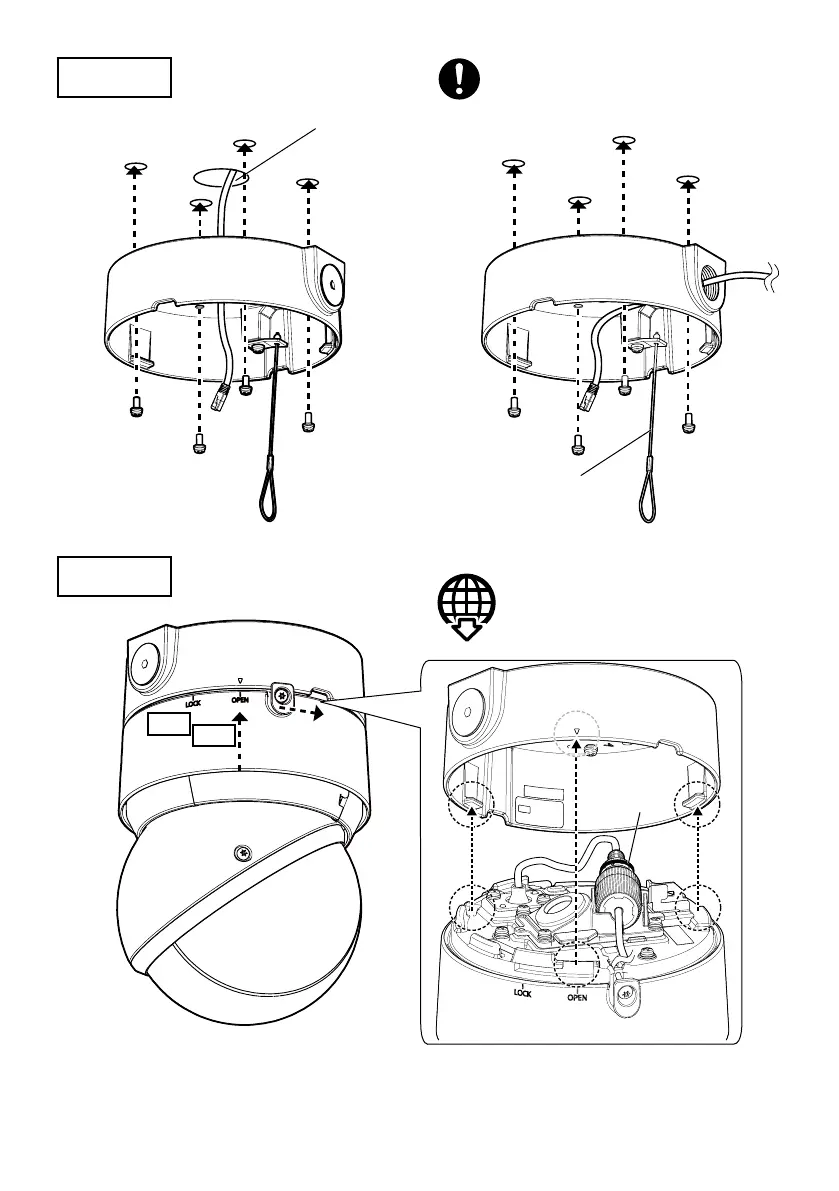 LOCK
OPEN
LOCK
OPEN