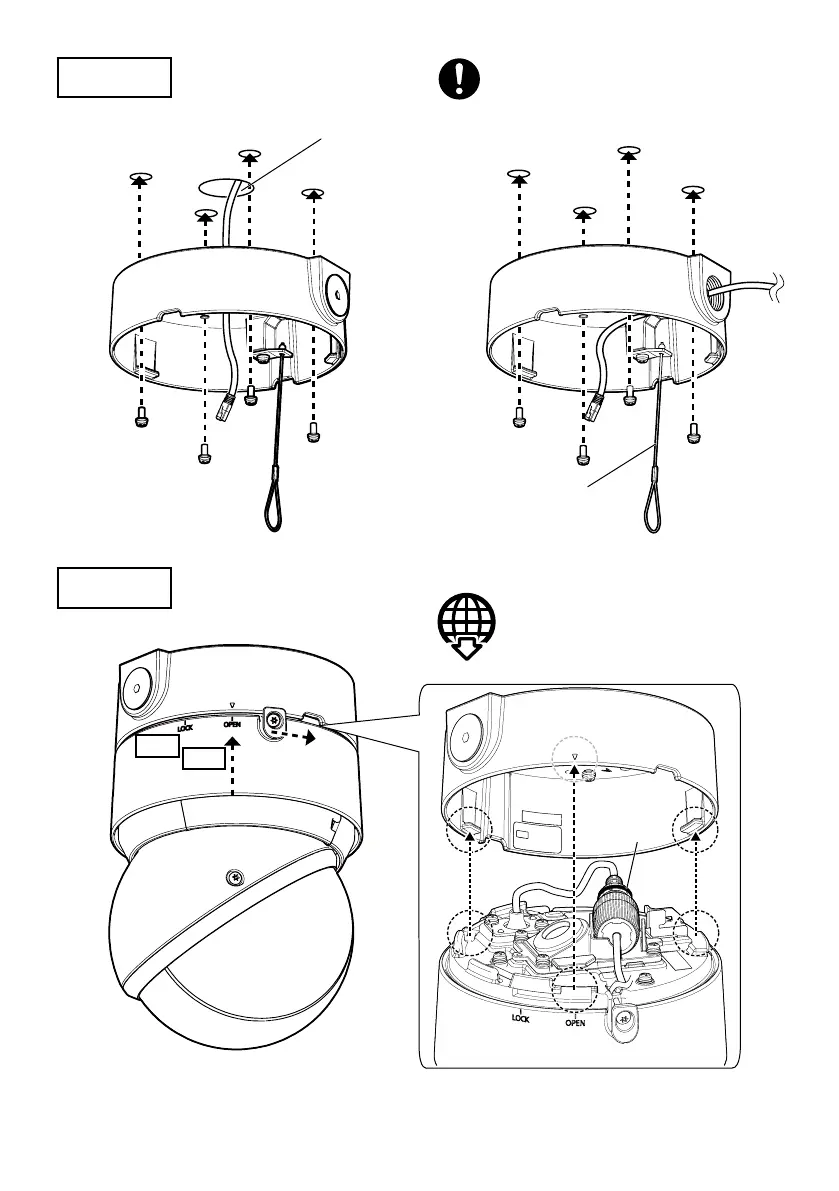 LOCK
OPEN
LOCK
OPEN