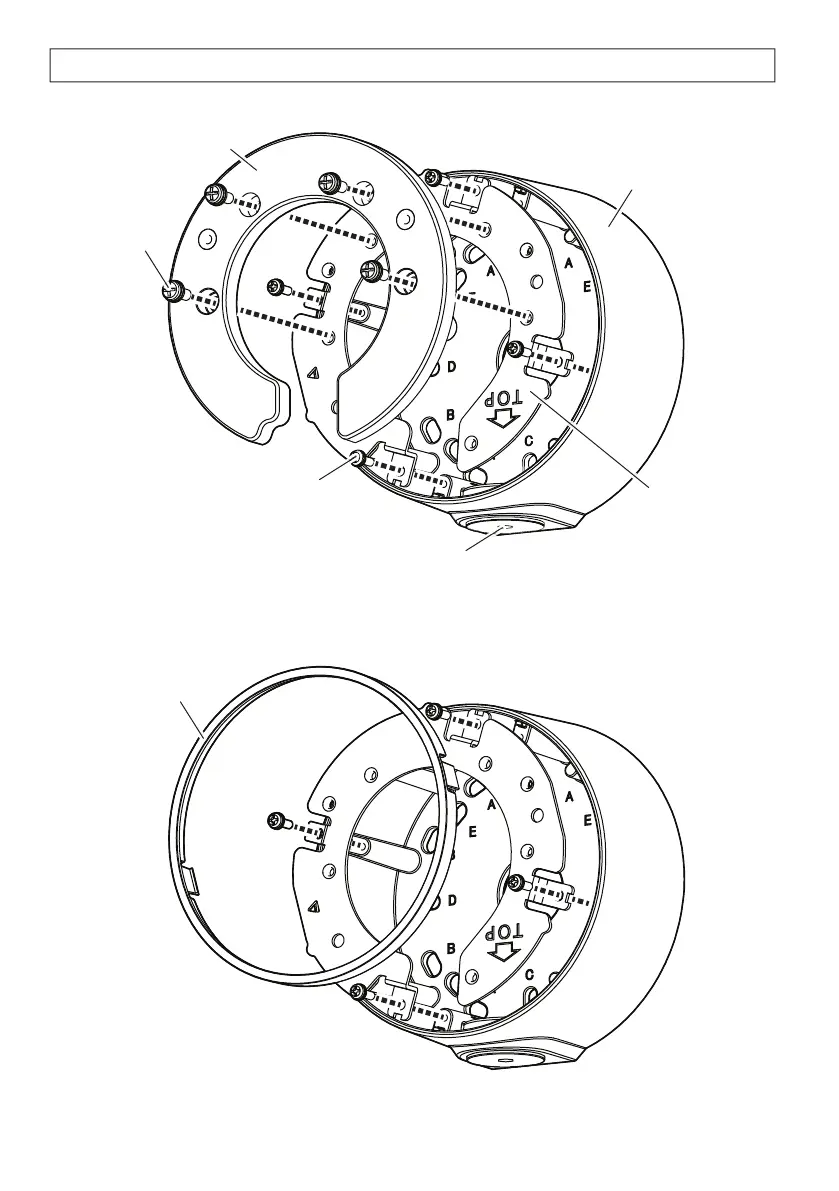 A
A
E
D
B
TOP
C

A
A
E
E
D
B
TOP
C