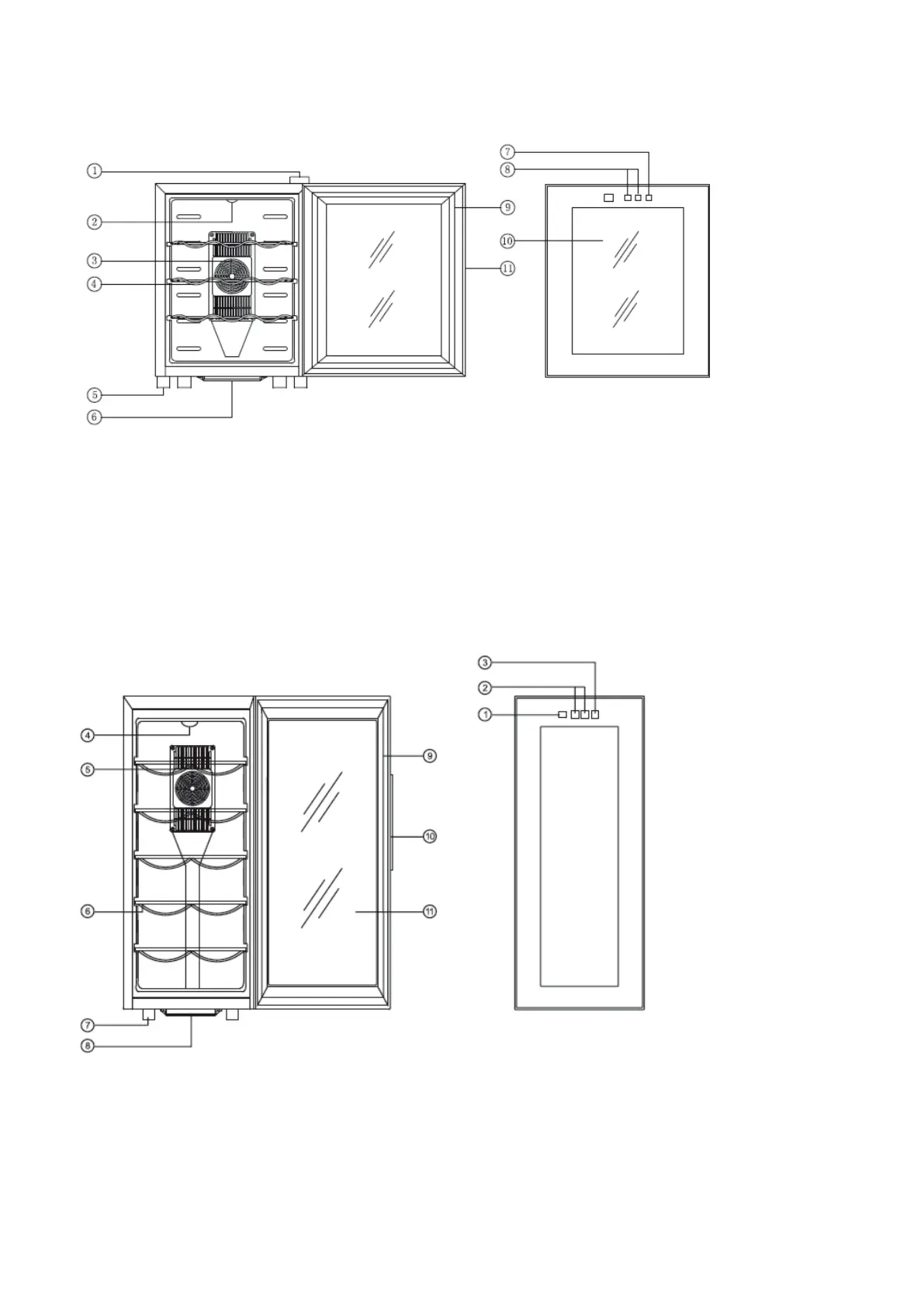 ①
②
③
④
⑤
⑥
⑦
⑧
⑨
⑩
⑪

③
②
①
④
⑤
⑥
⑦
⑧
⑨
⑩
⑪