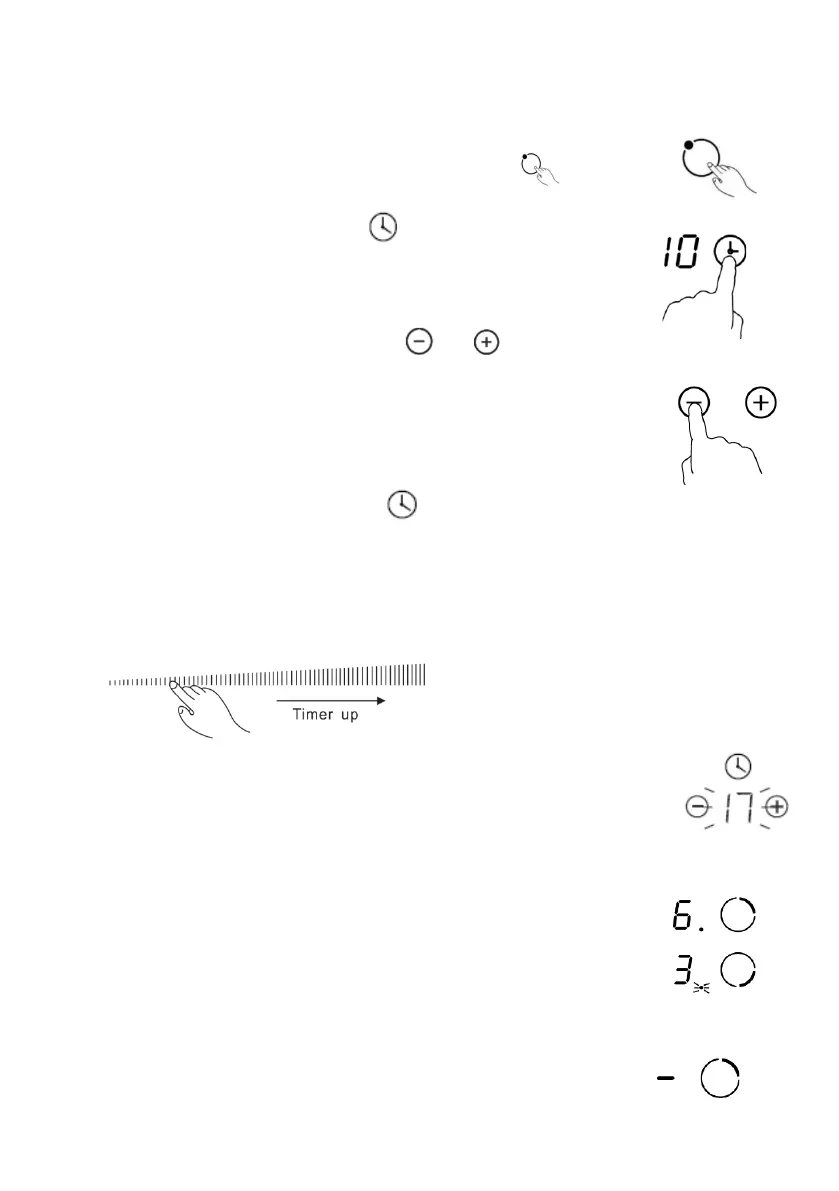 10

Timer up

17

6.

3

-