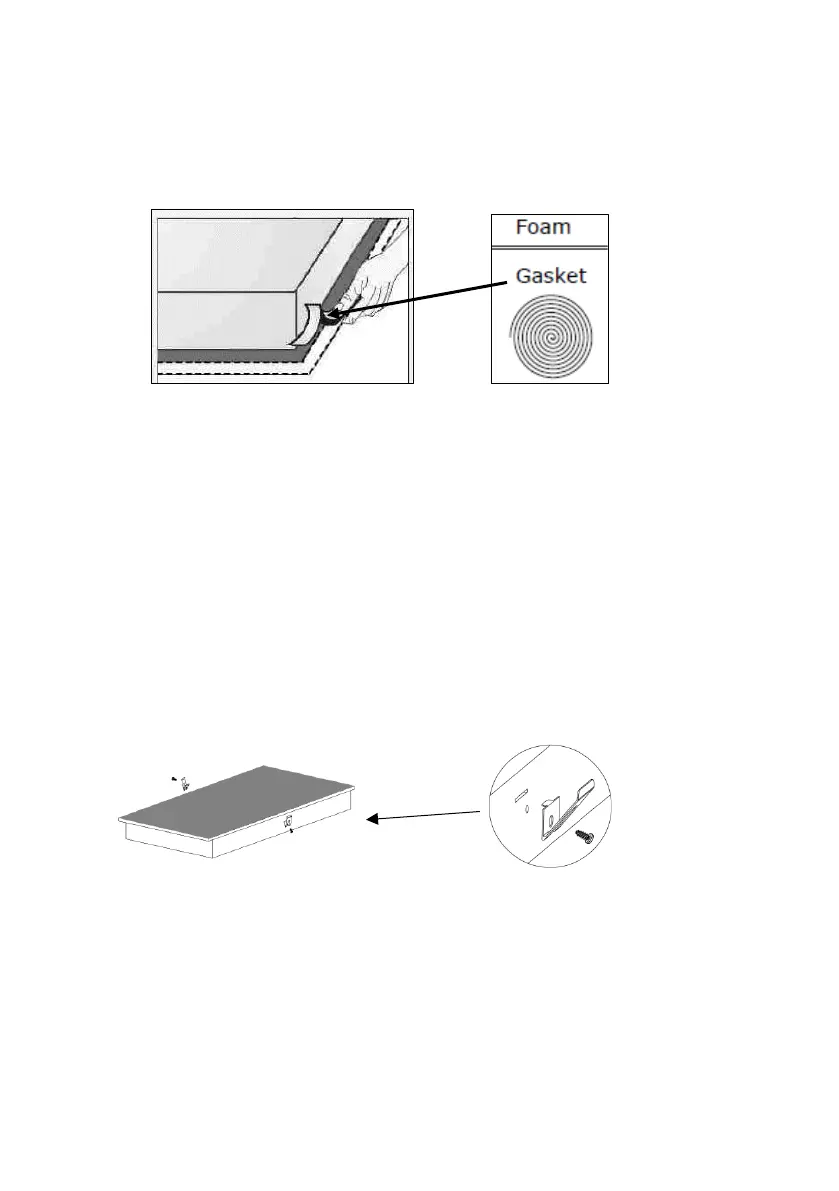 Foam

Gasket