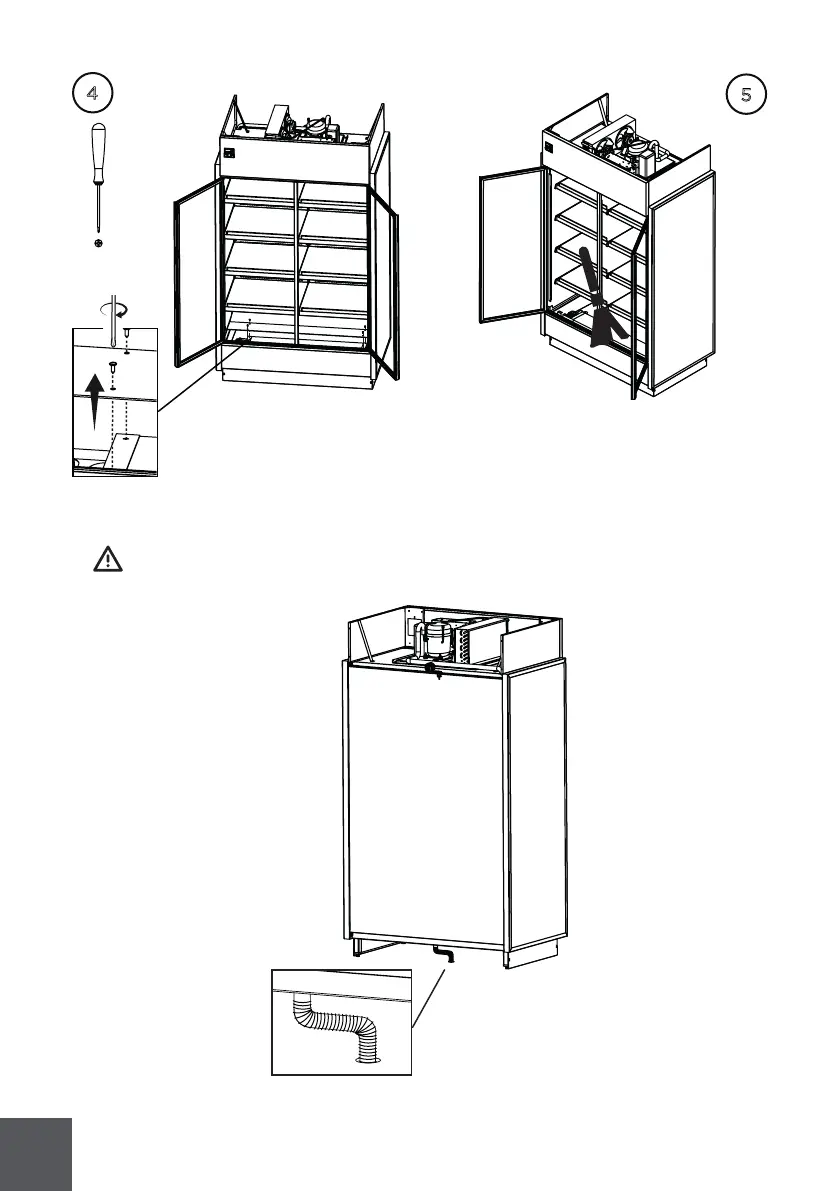 4

5