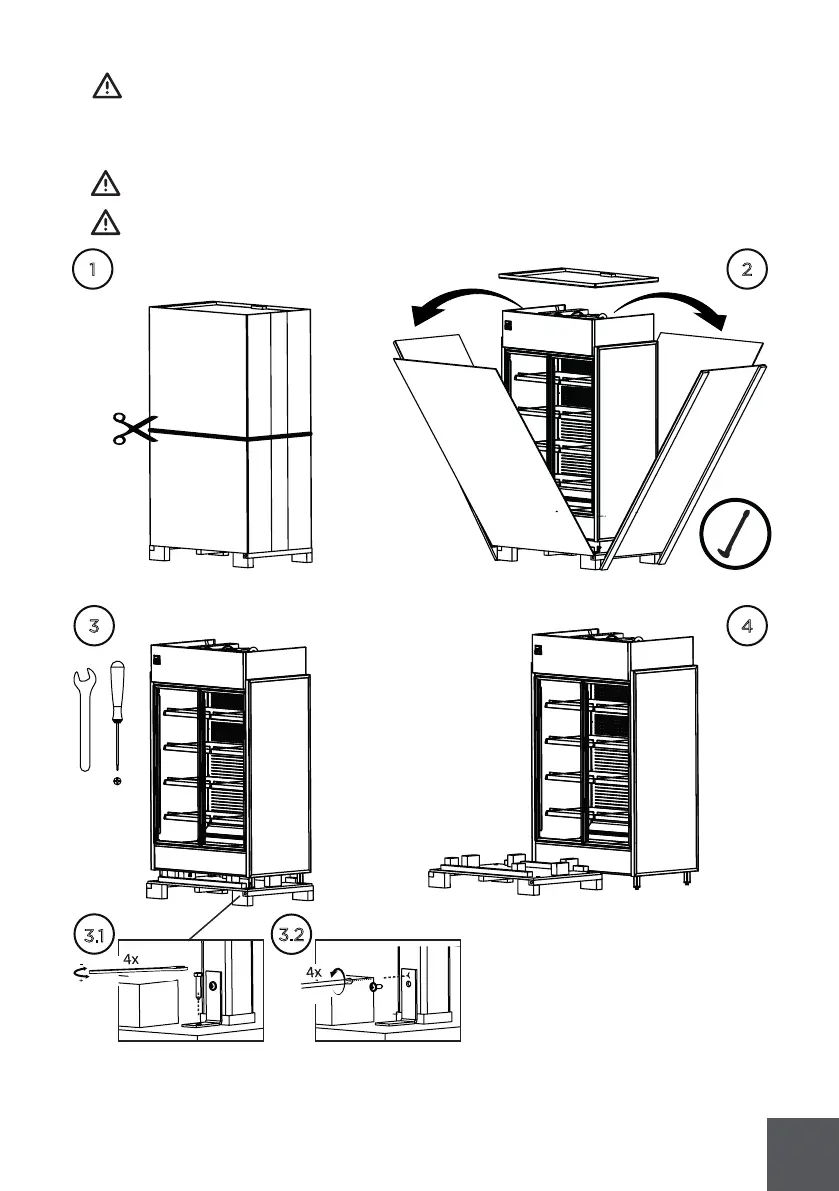 1

2

3

4

3.1

4x

3.2

4x