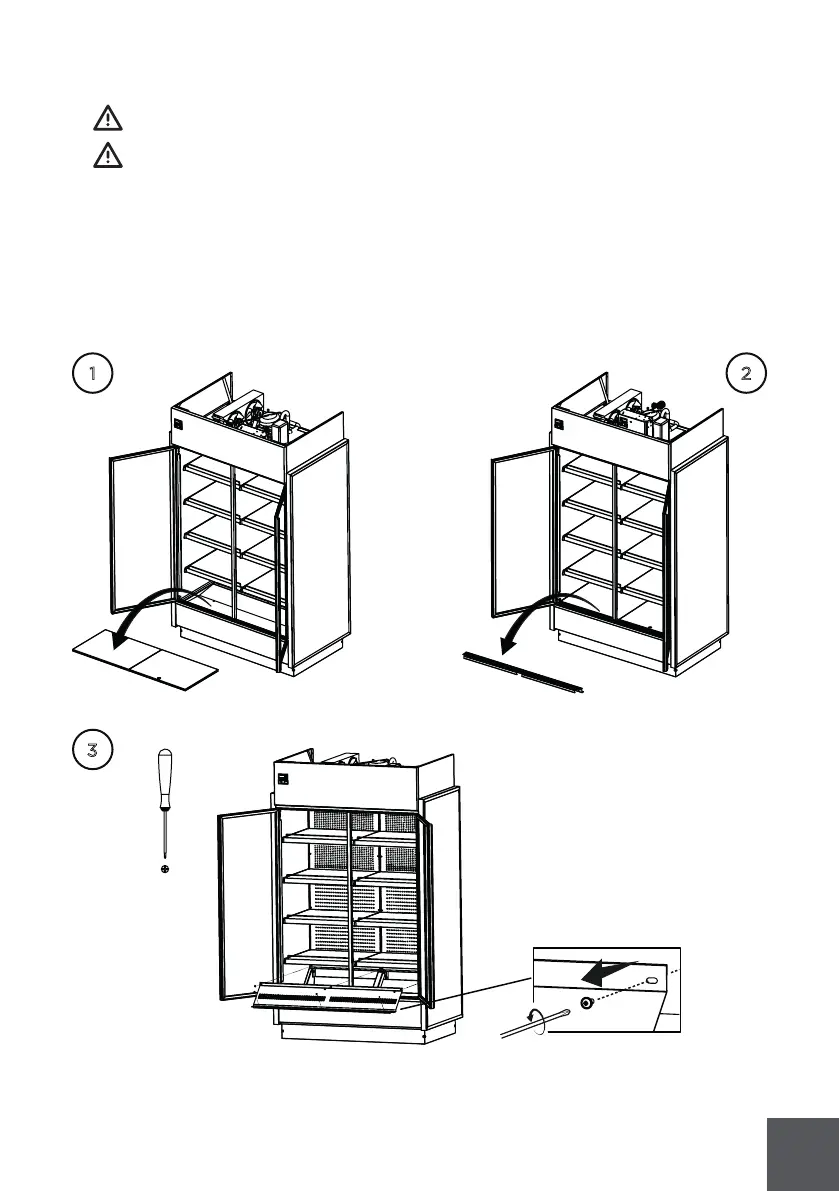 1

2

3