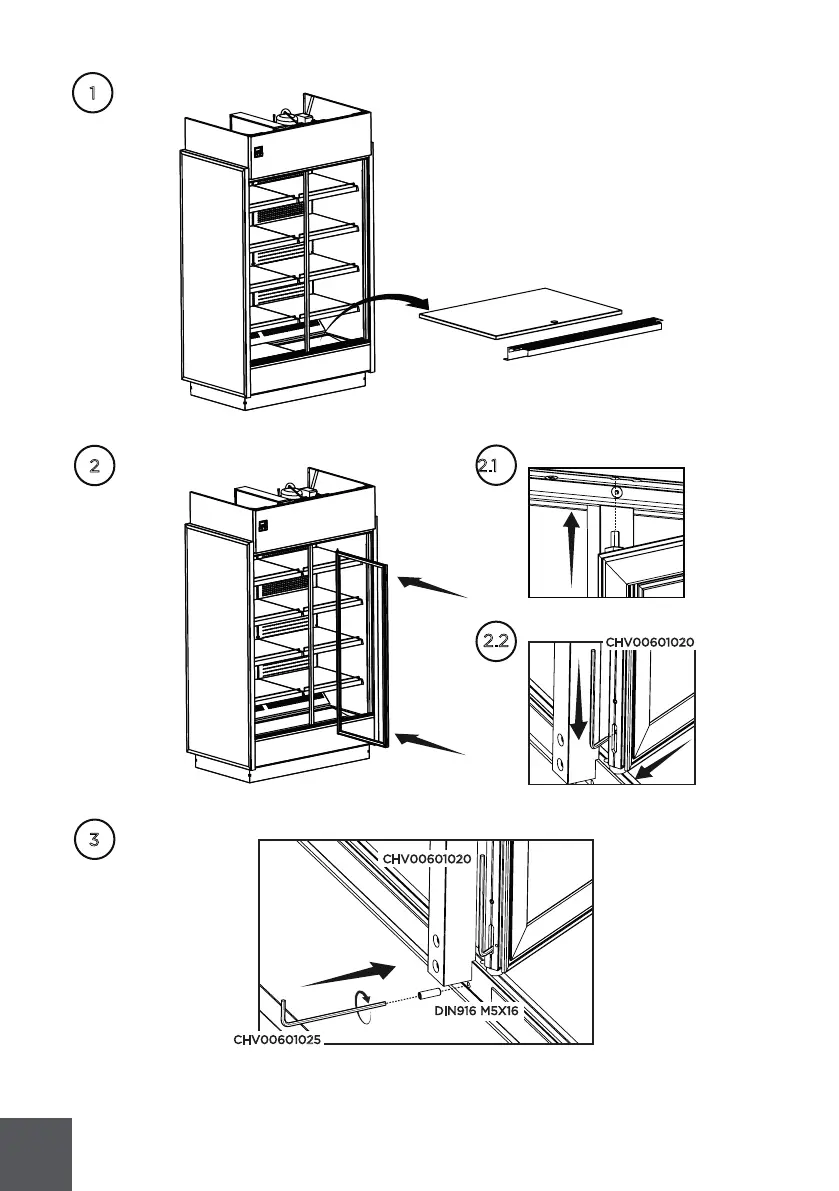 1

2

2.1

2.2

CHV00601020

3

CHV00601020

DIN916 M5X16

CHV00601025