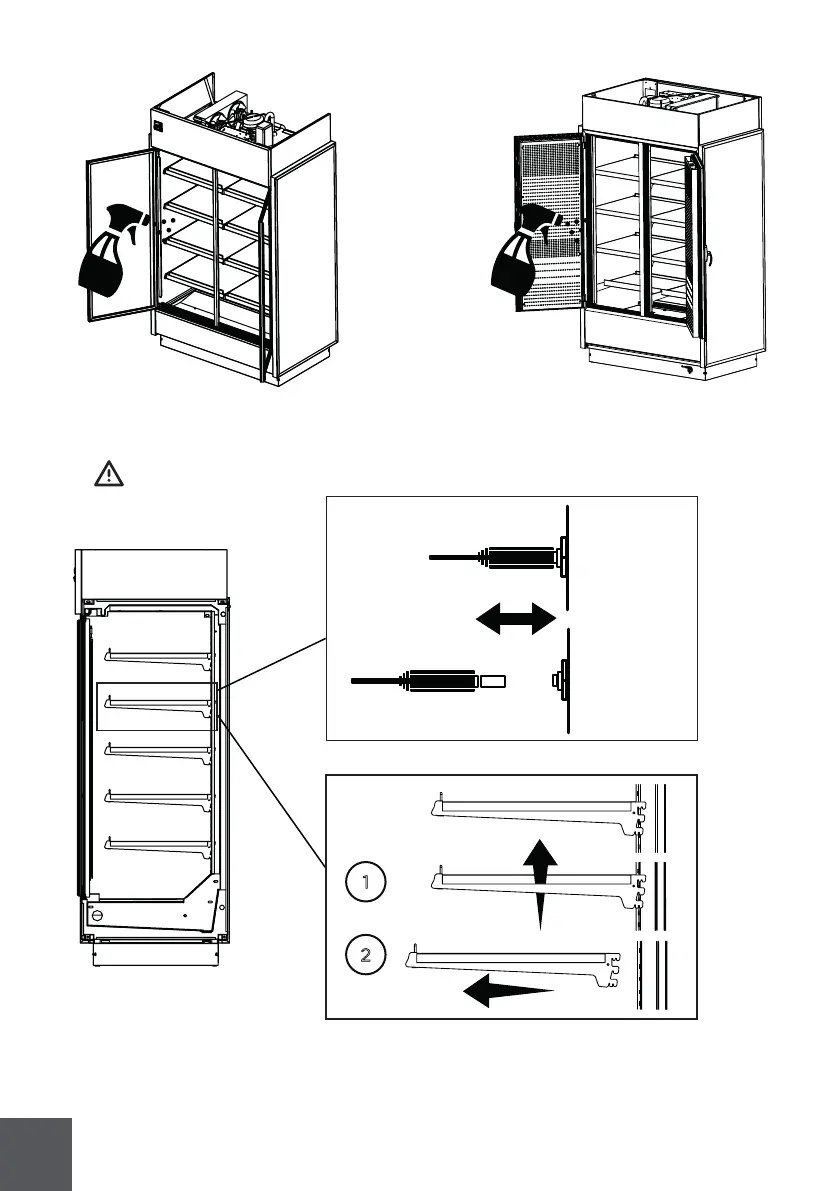 1

2