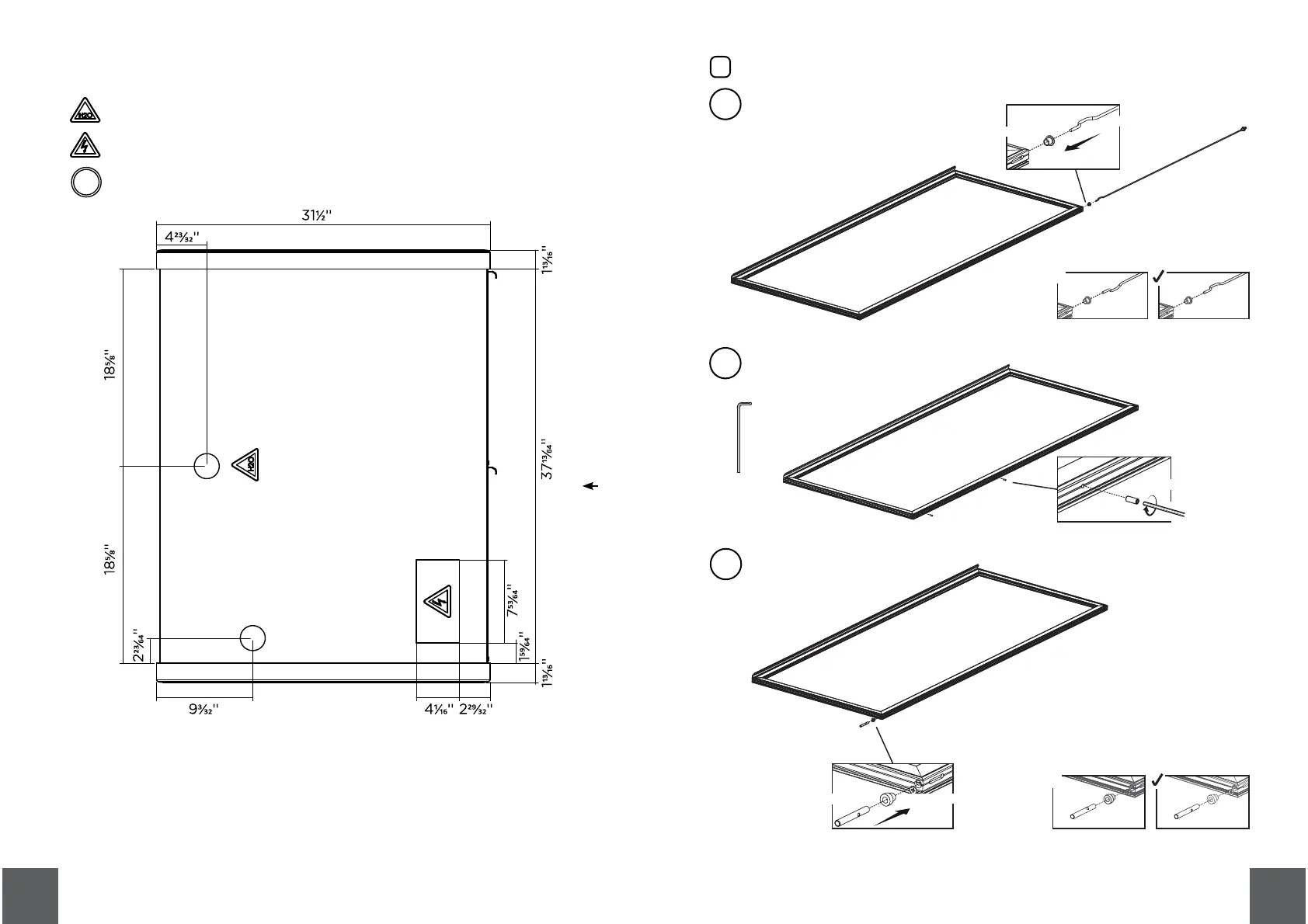 H2O

31½''

4²³⁄₃₂''

1¹³⁄₁₆''

18⅝''

37¹³⁄₆₄''

H2O

18⅝''

7⁵³⁄₆₄''

2²³⁄₆₄''

1⁵⁹⁄₆₄''

1¹³⁄₁₆''

9³⁄₃₂''

4¹⁄₁₆''

2²⁹⁄₃₂''