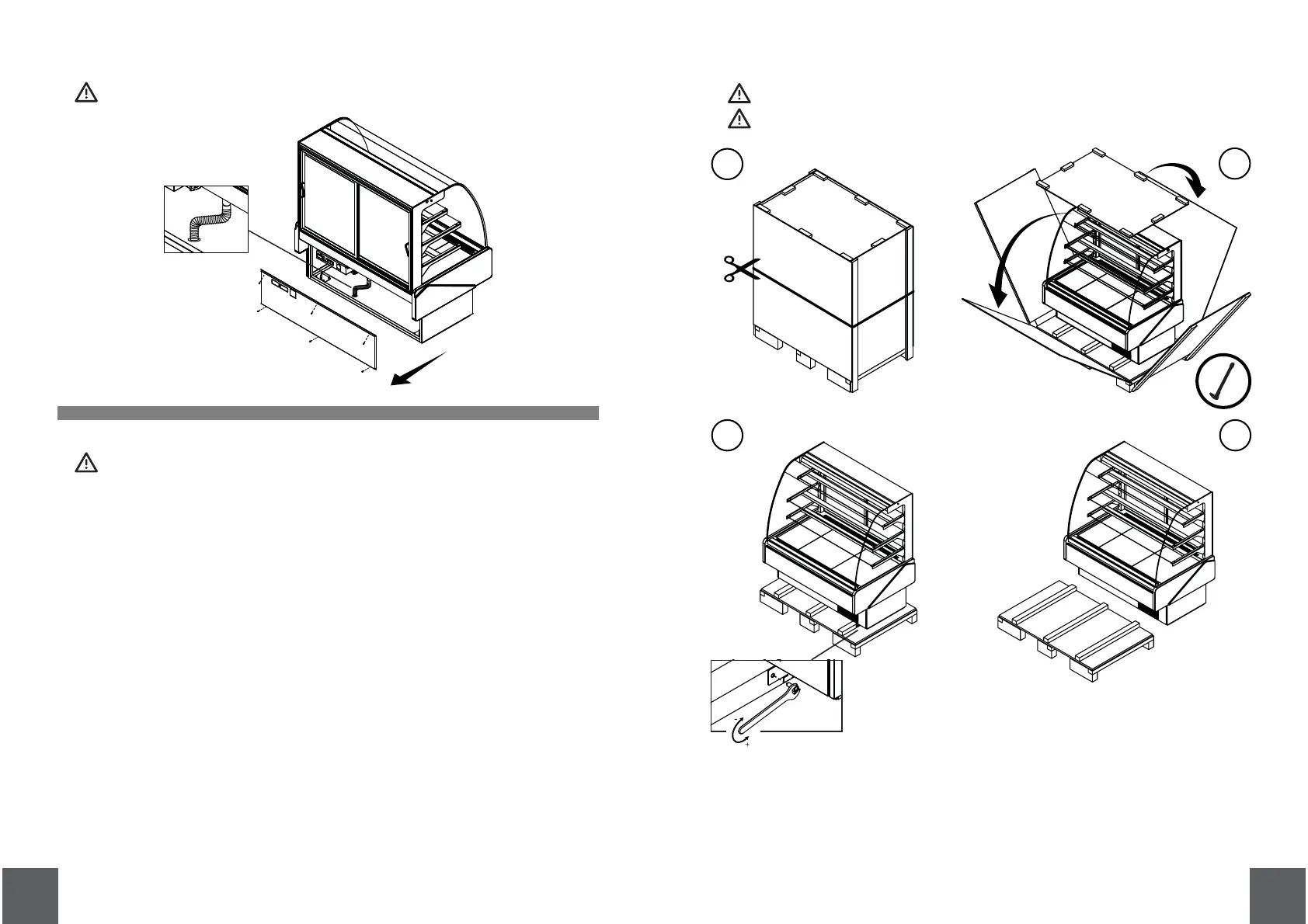 -
+