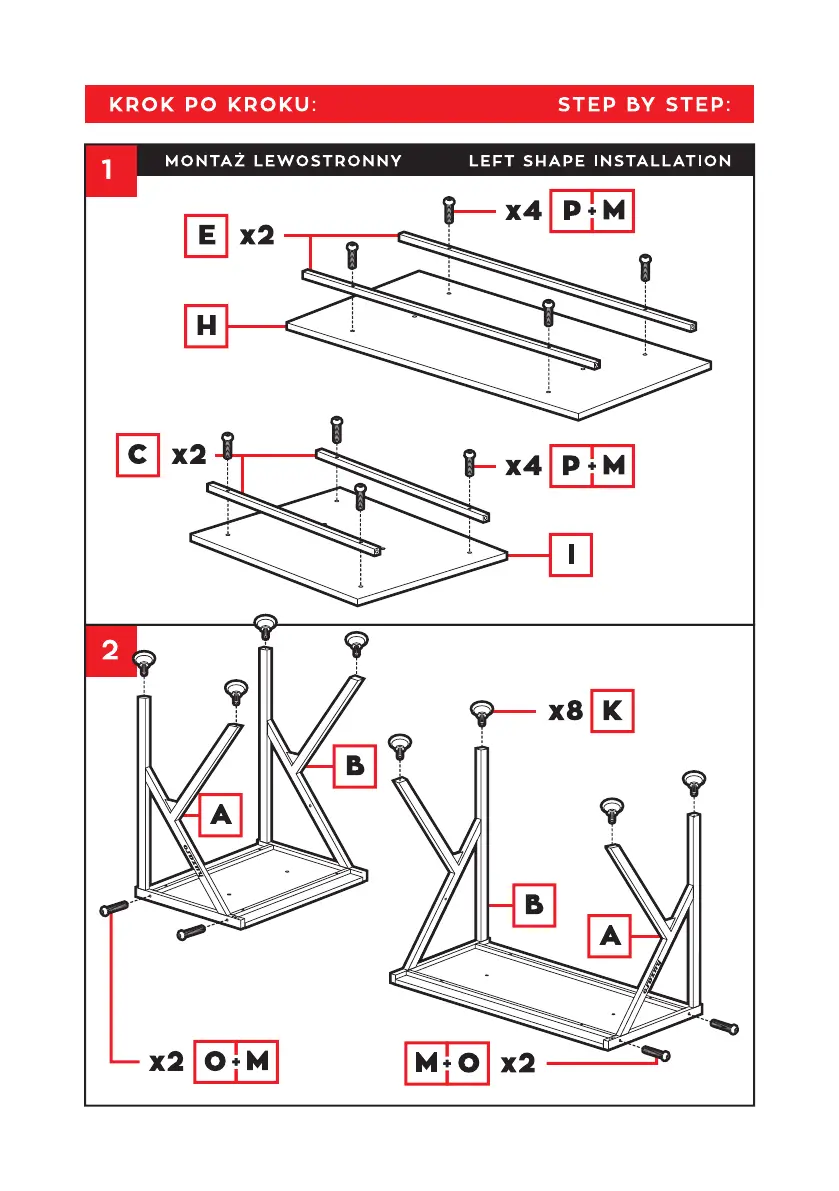 KROK PO KROKU:

STEP BY STEP:

1

MONTAŻ LEWOSTRONNY

LEFT SHAPE INSTALLATION

E x2

x4 P+M

H

C x2

x4 P+M

I

2

x8 K

B

A

B

A

x2 O+M

M+O x2