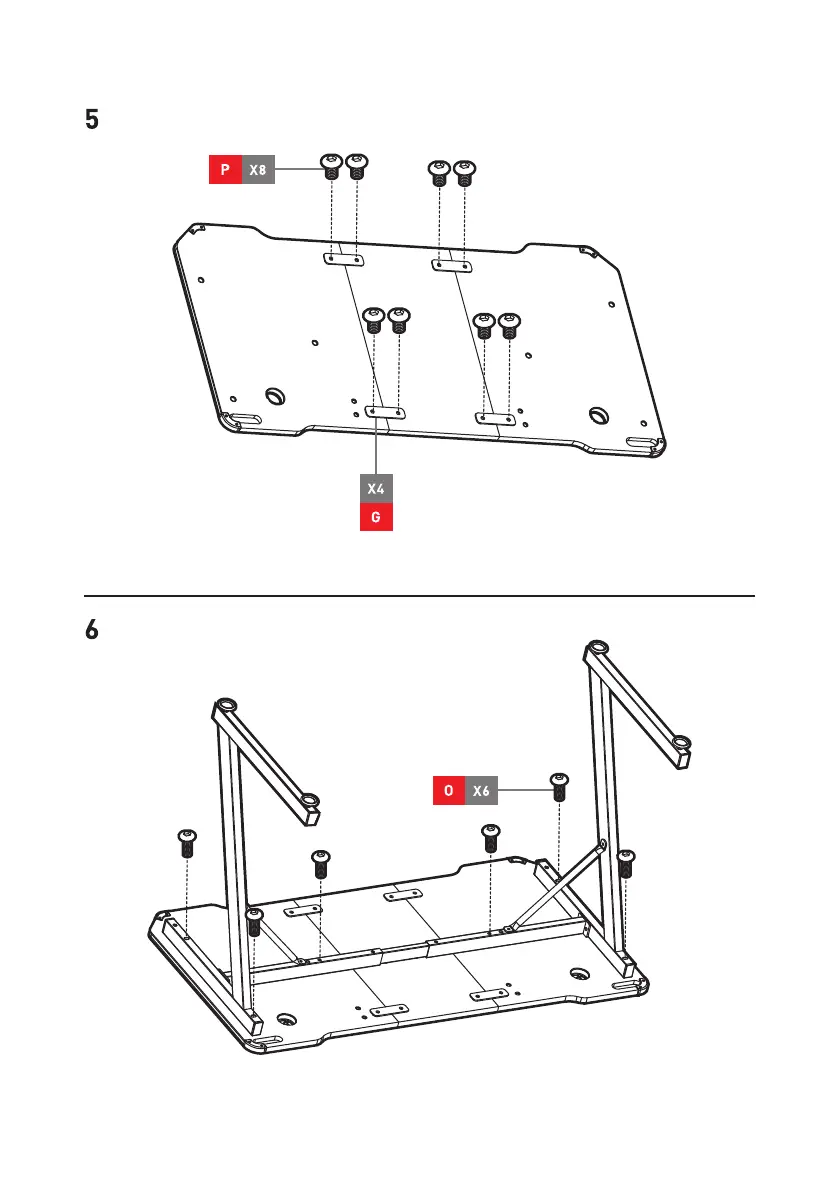 5

P X8

X4
G

6

O X6