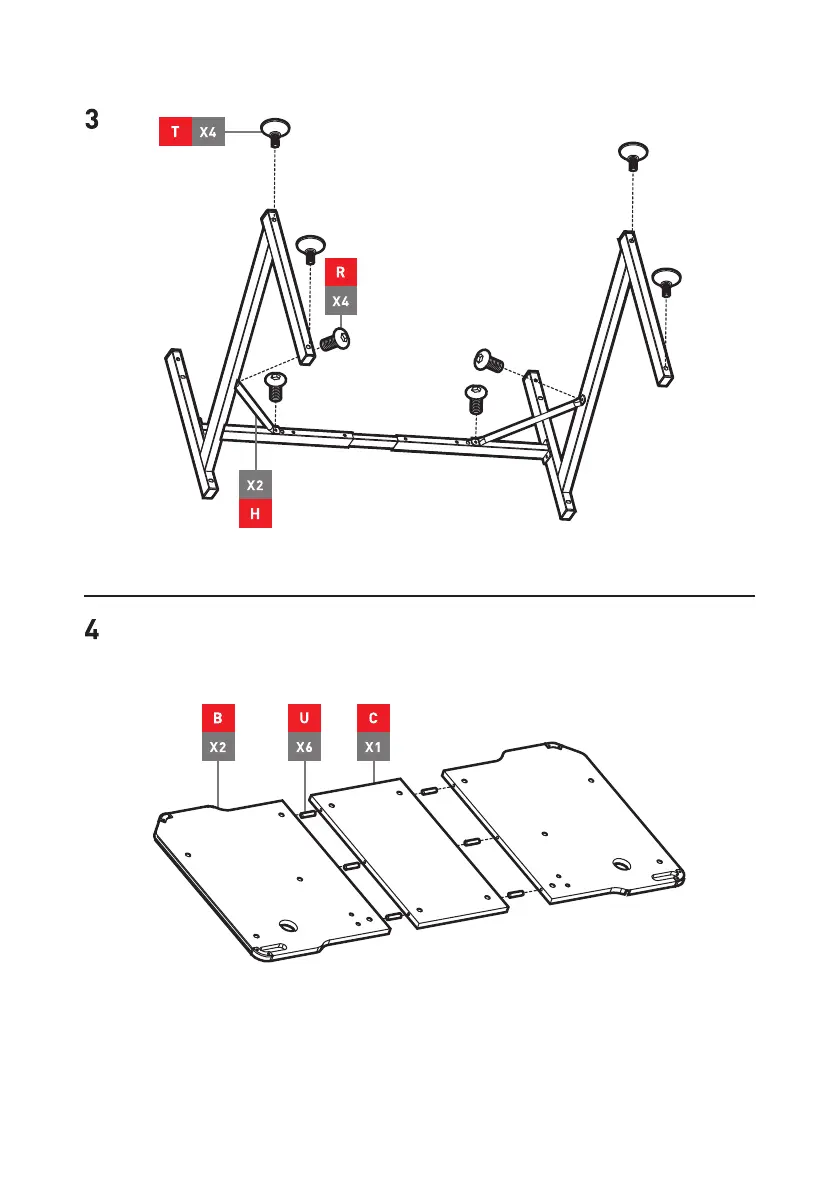 3

T X4

R X4

X2 H

4

B X2

U X6

C X1