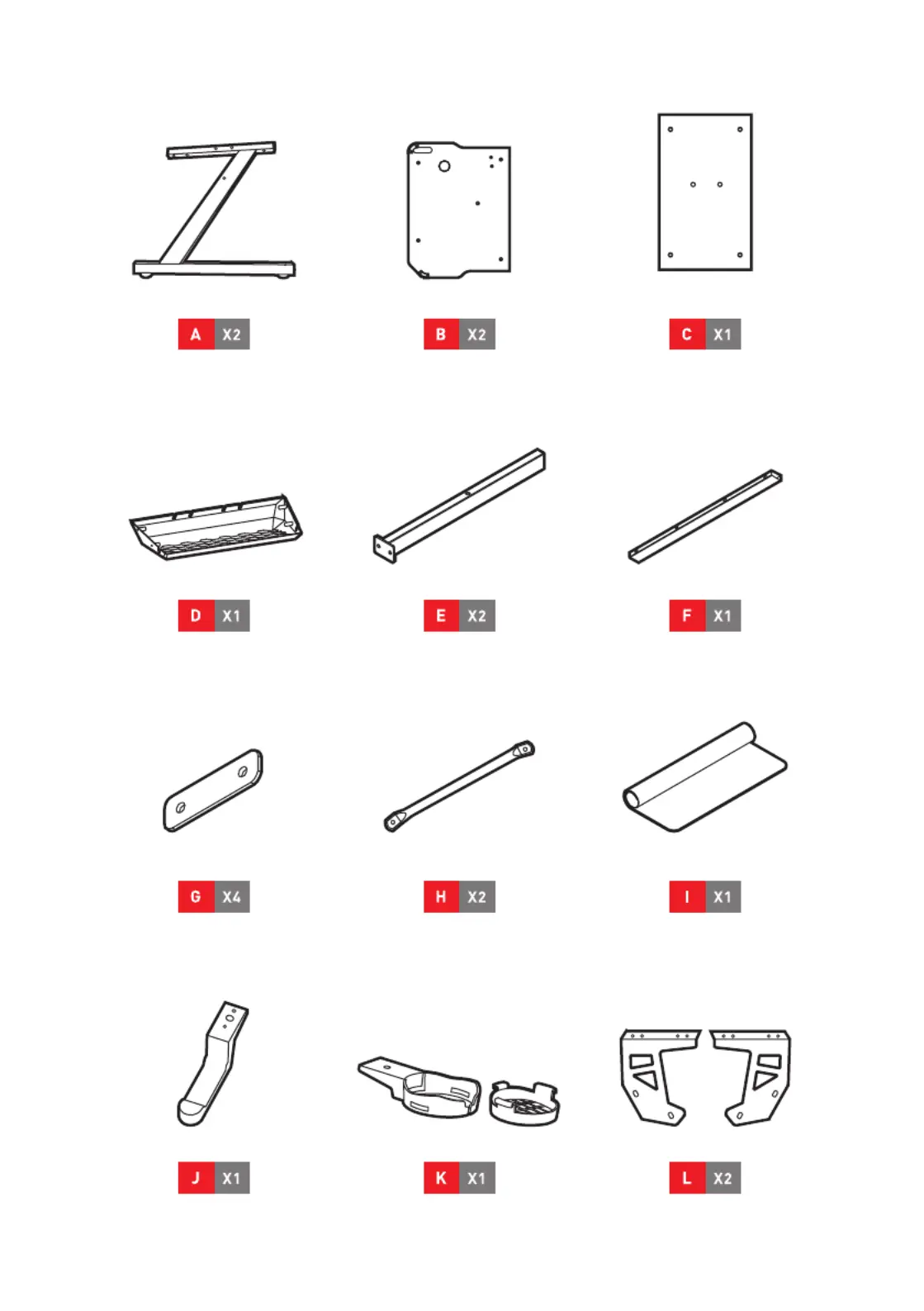 A X2

B X2

C X1

D X1

E X2

F X1

G X4

H X2

I X1

J X1

K X1

L X2