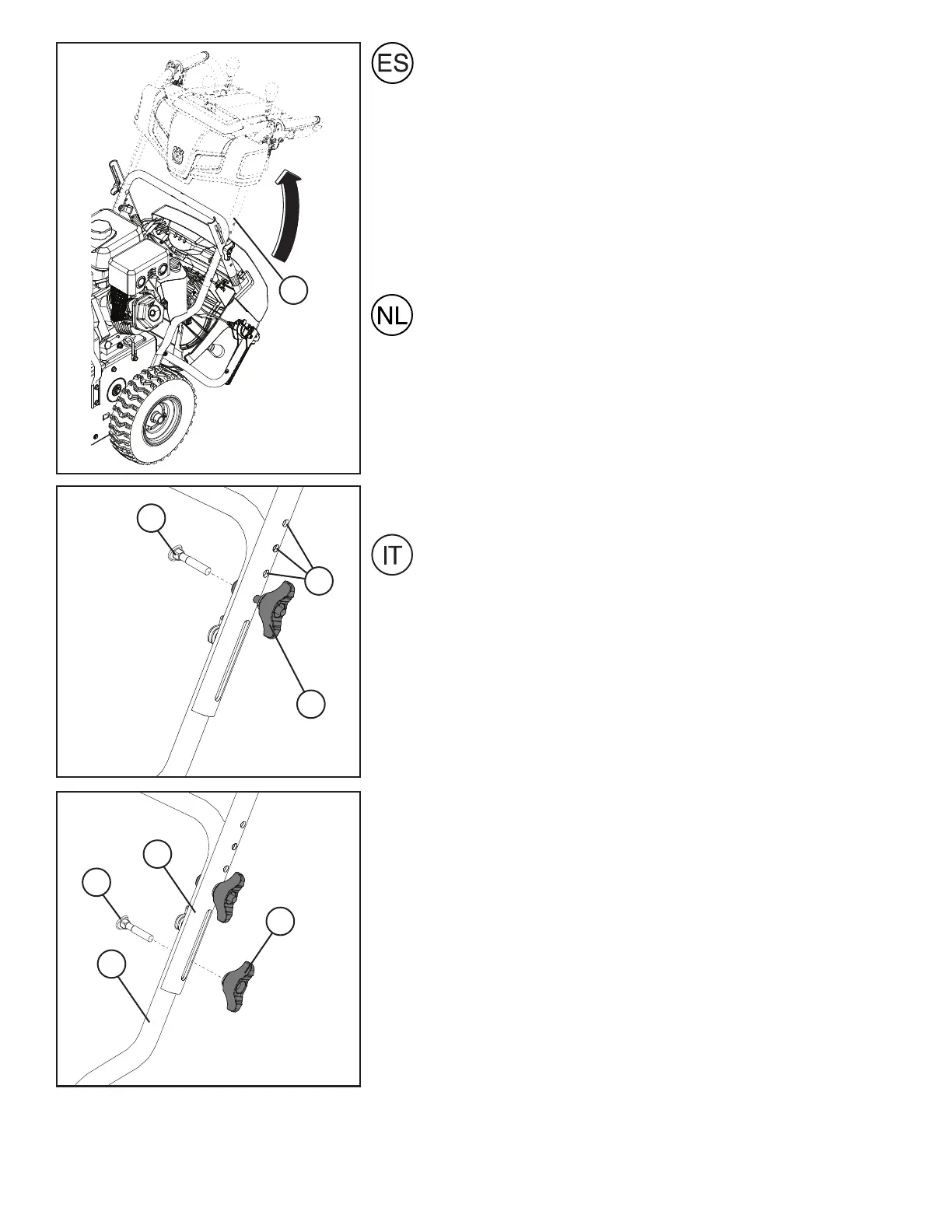 ES

NL

IT