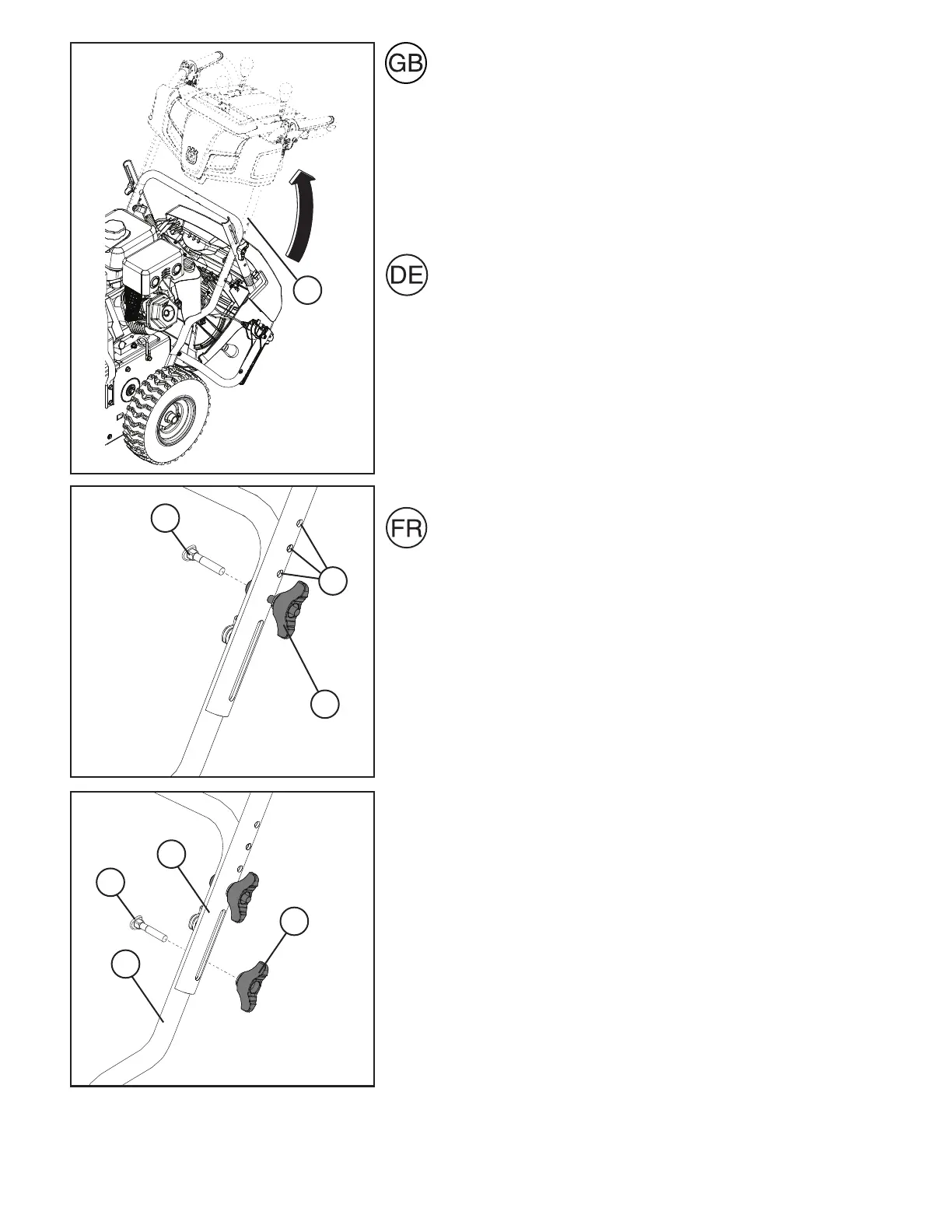 GB

DE

FR