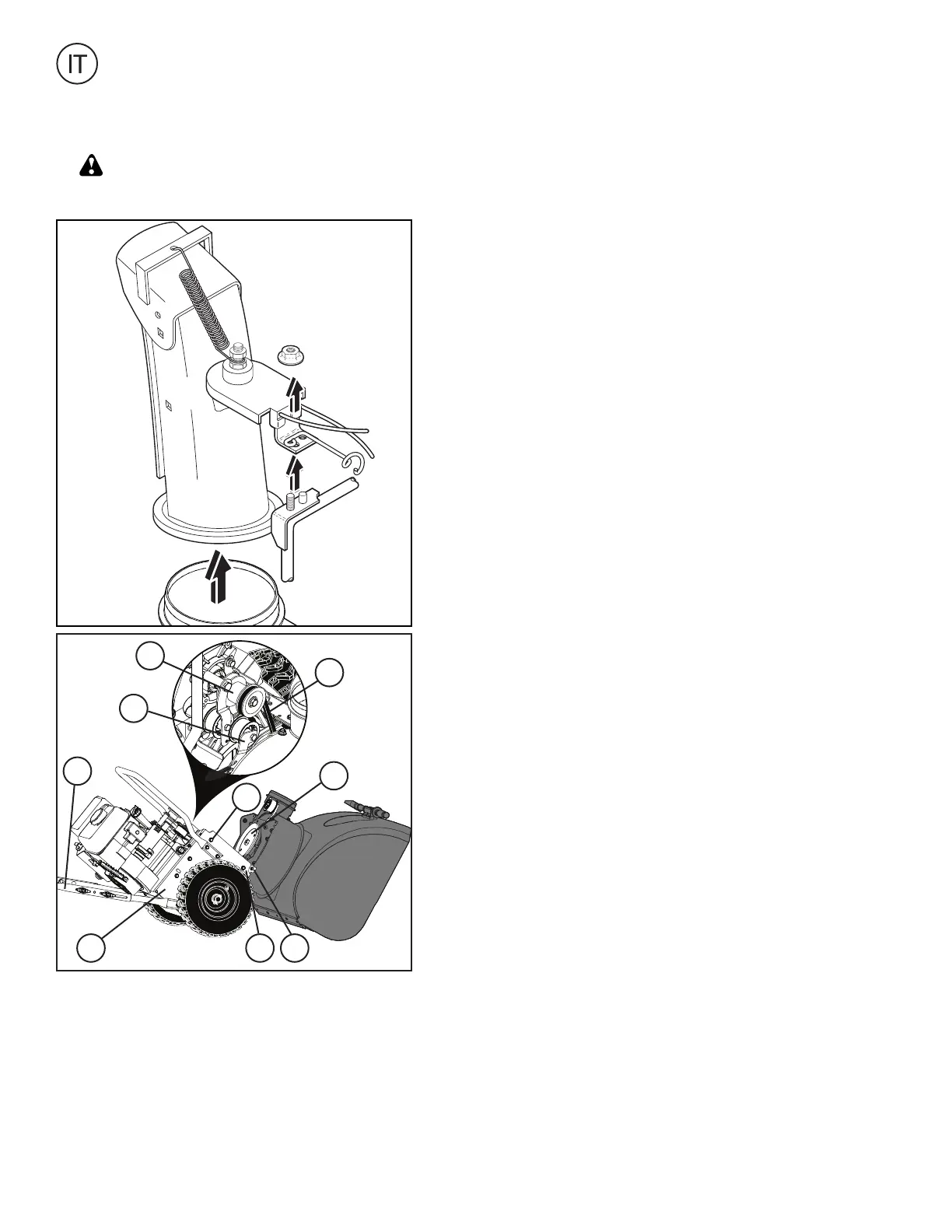 IT