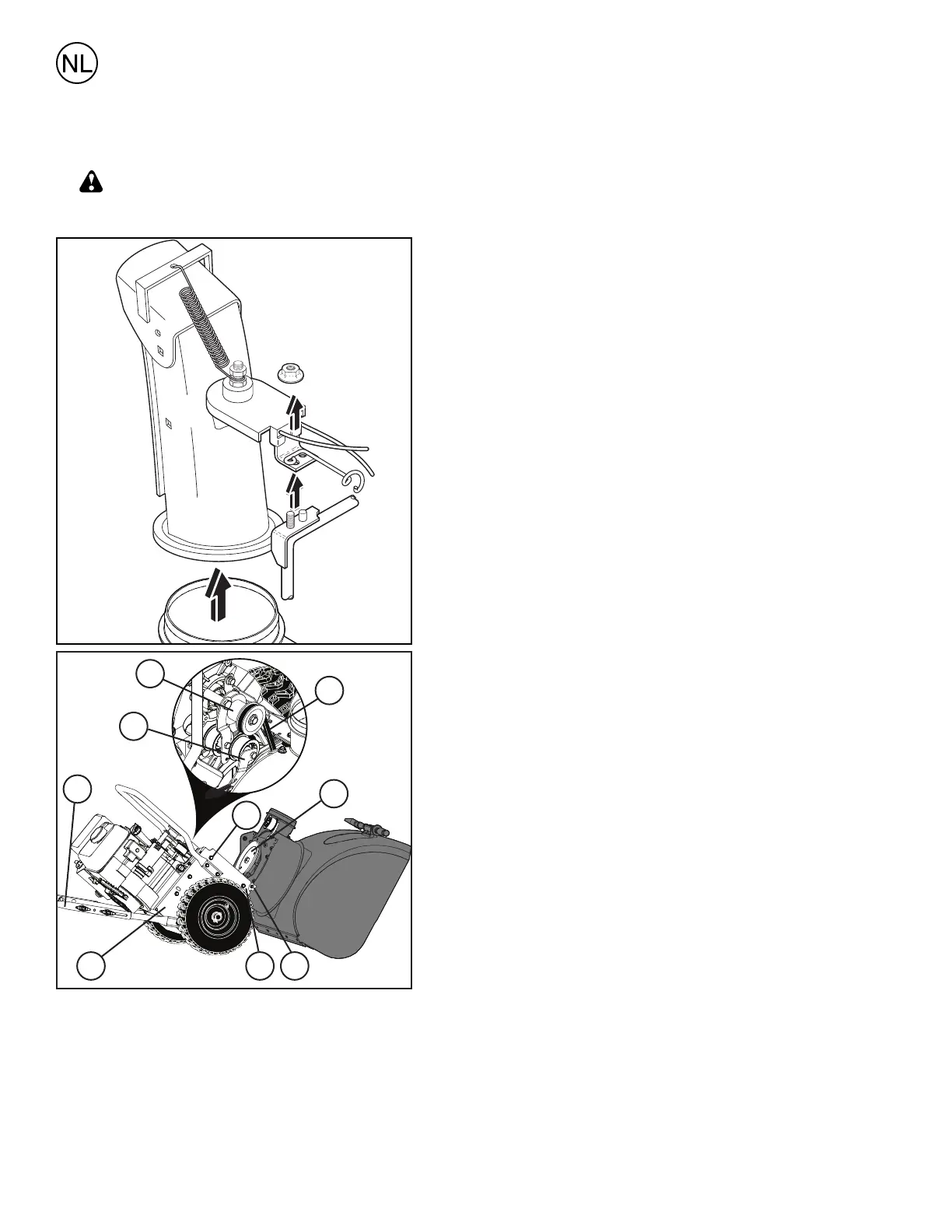 NL