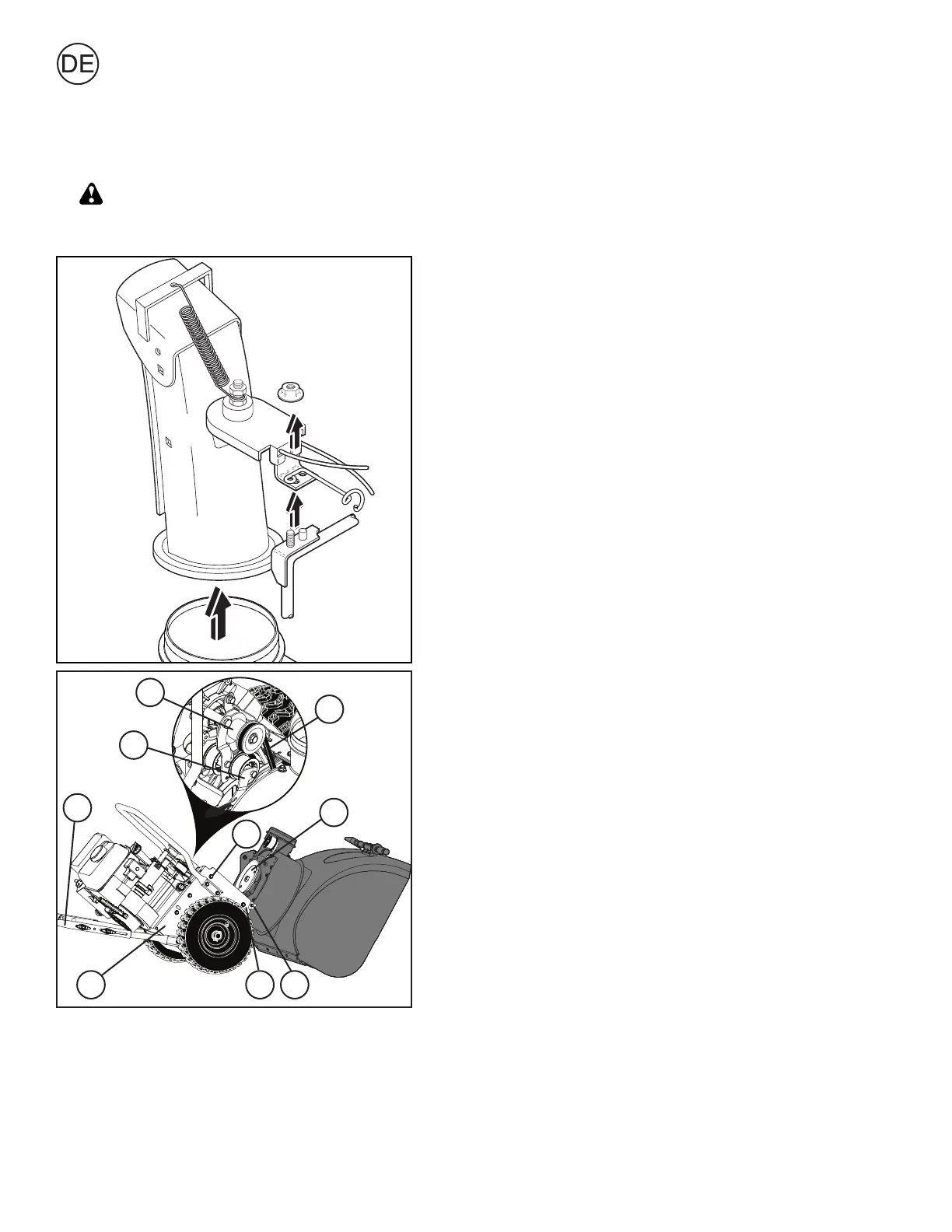 DE