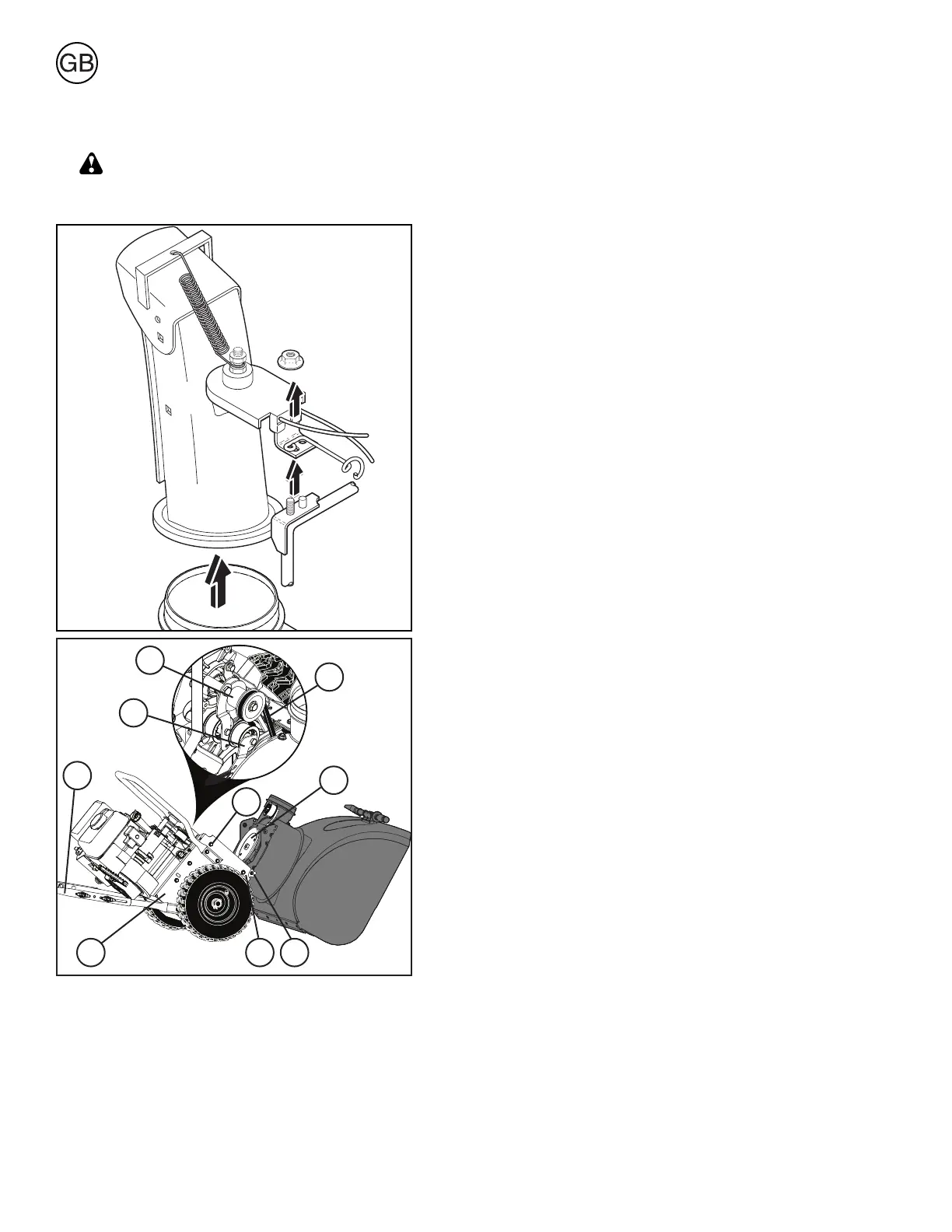 GB