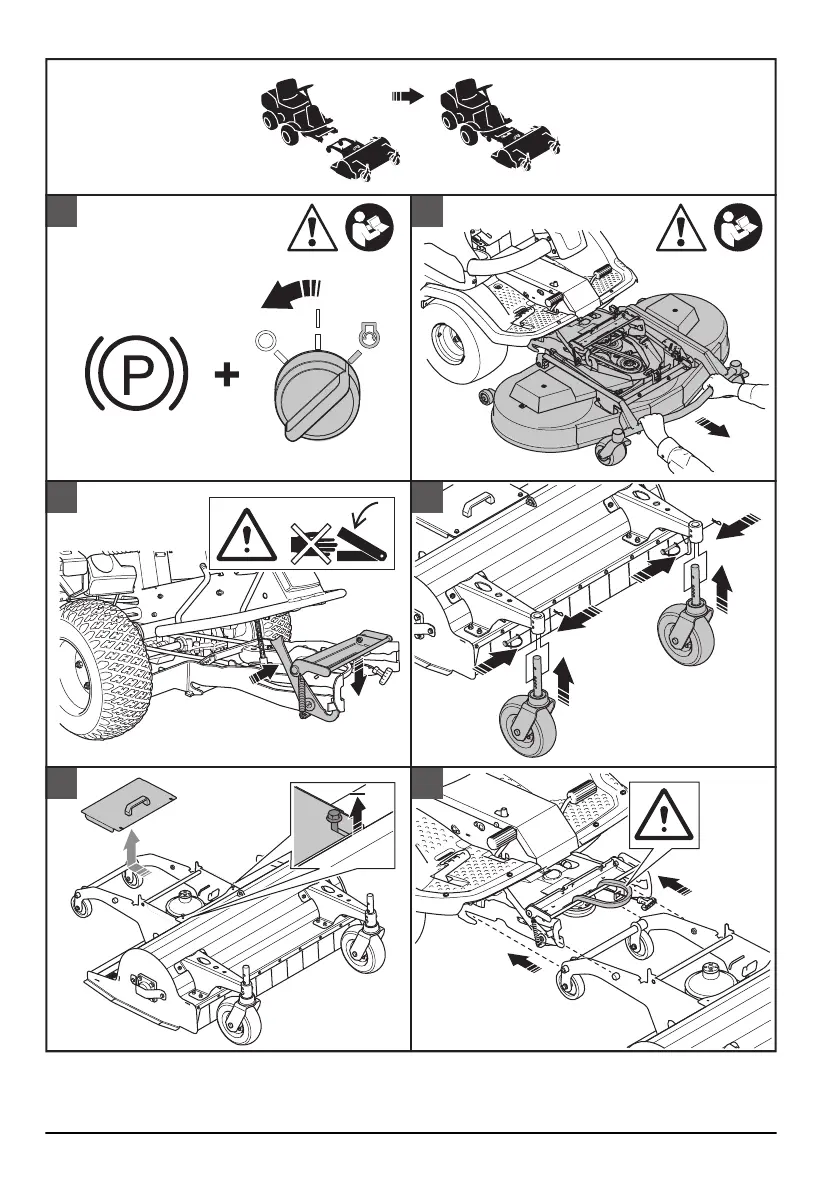 P
+