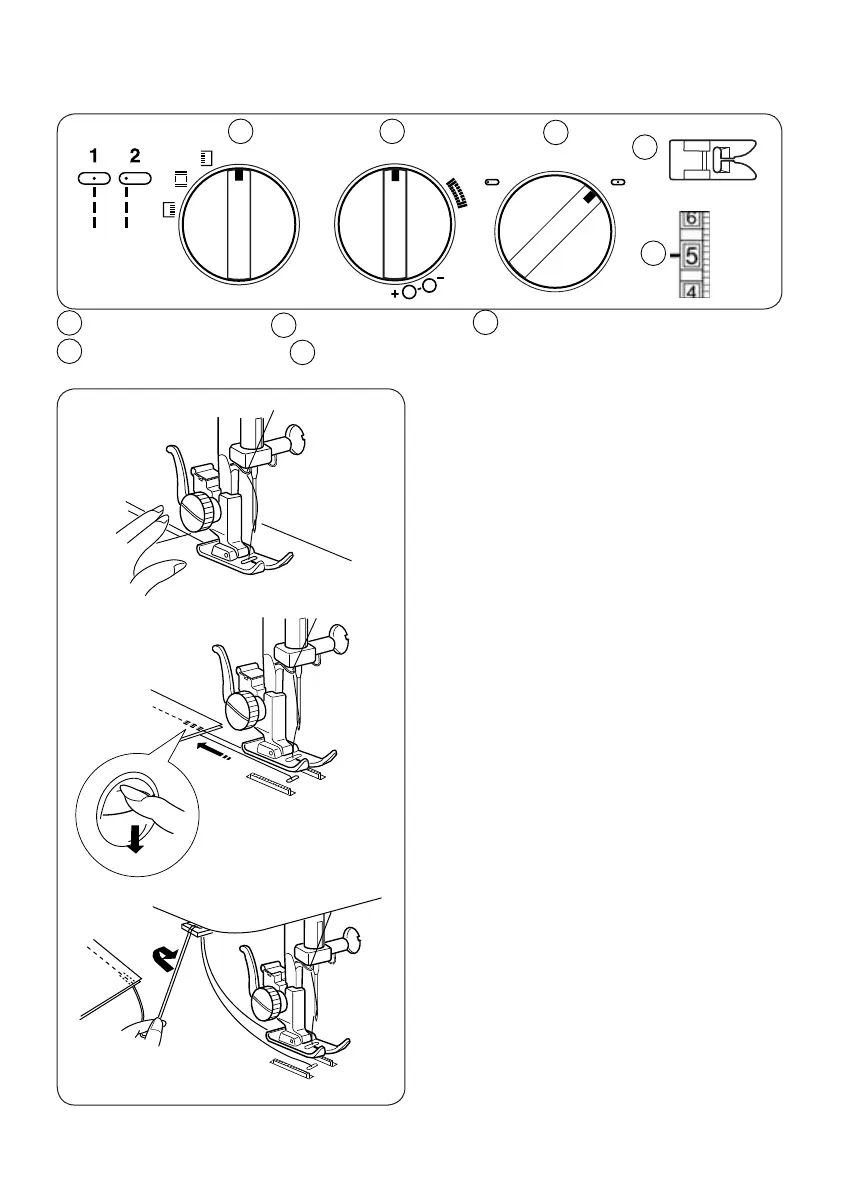 1 2

+ -

6
5
4