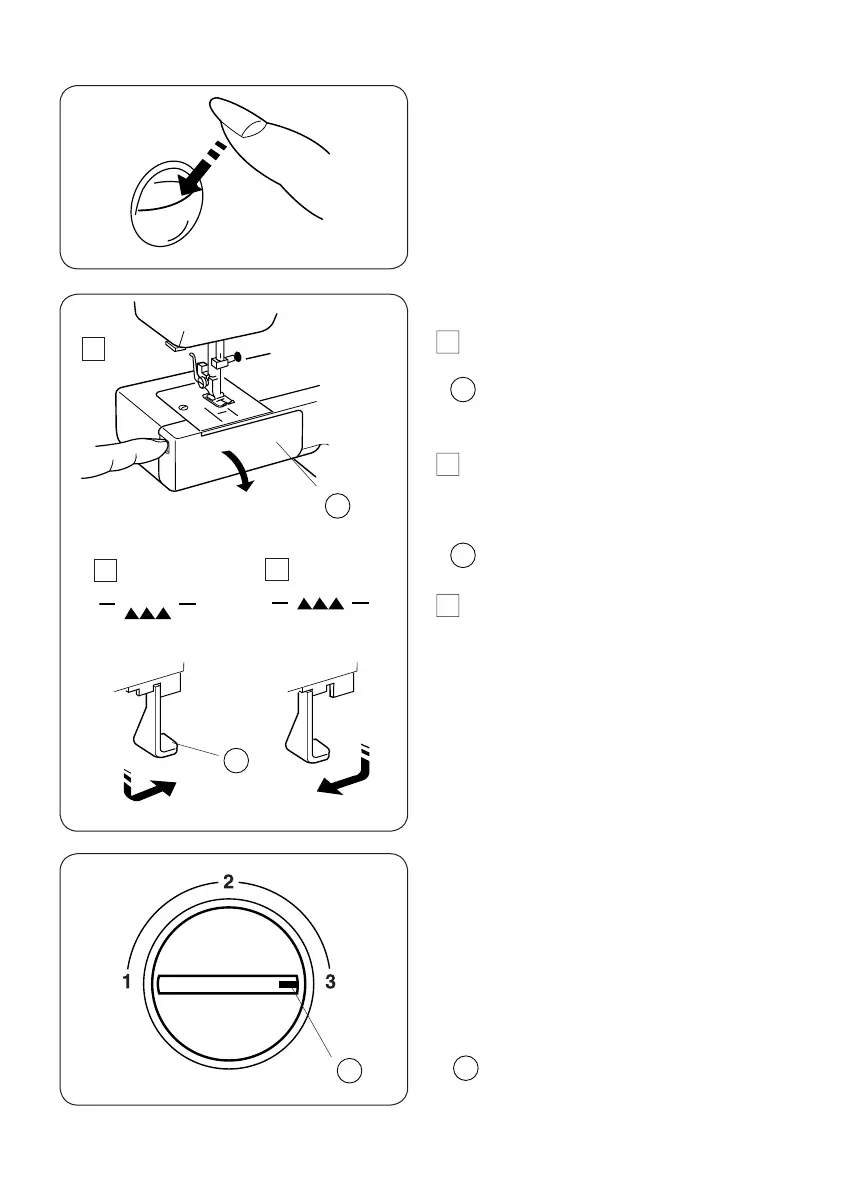 2

1 3