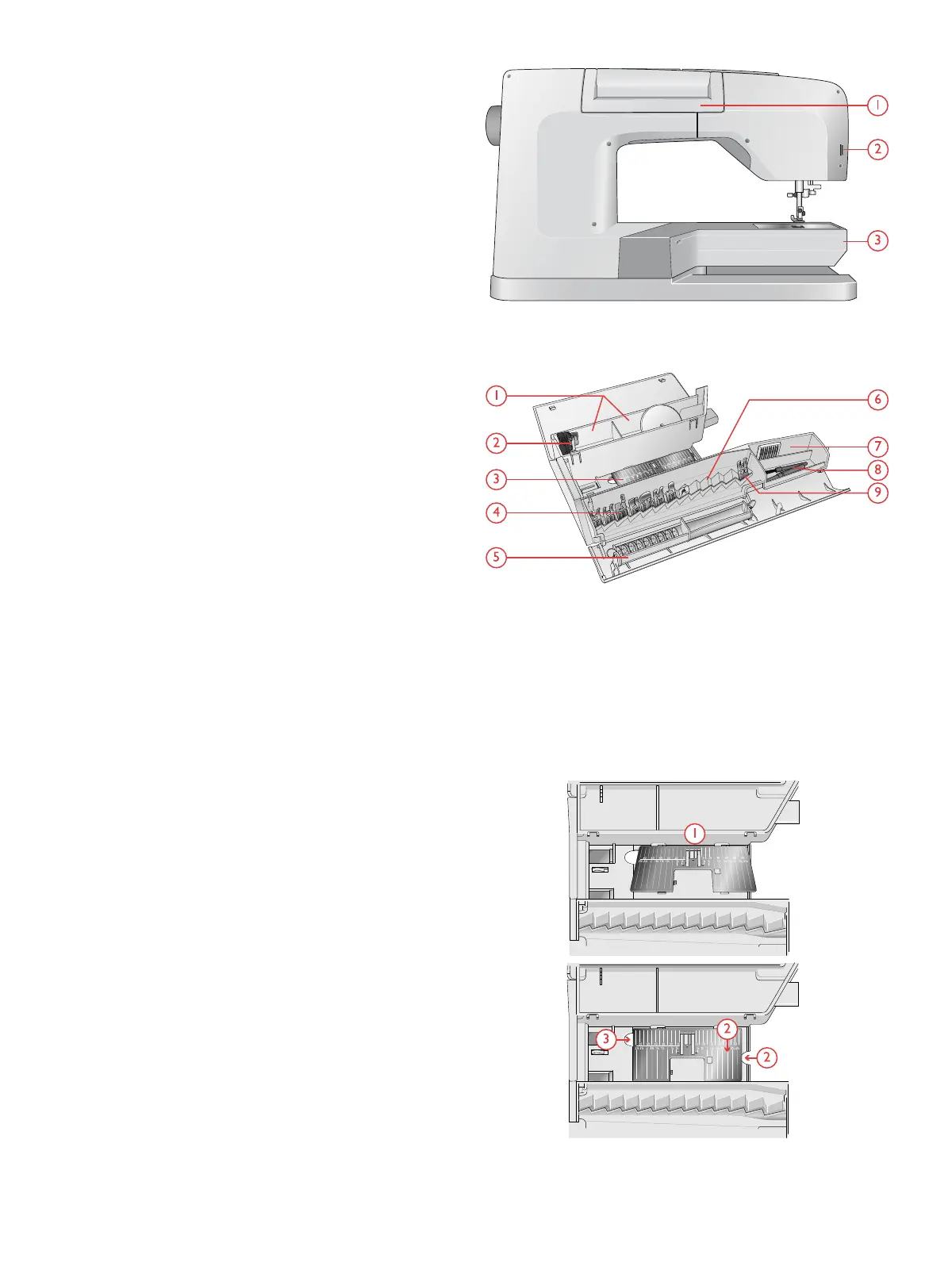 1
2
3

1
2
3
4
5
6
7
8
9

1

3
2
2