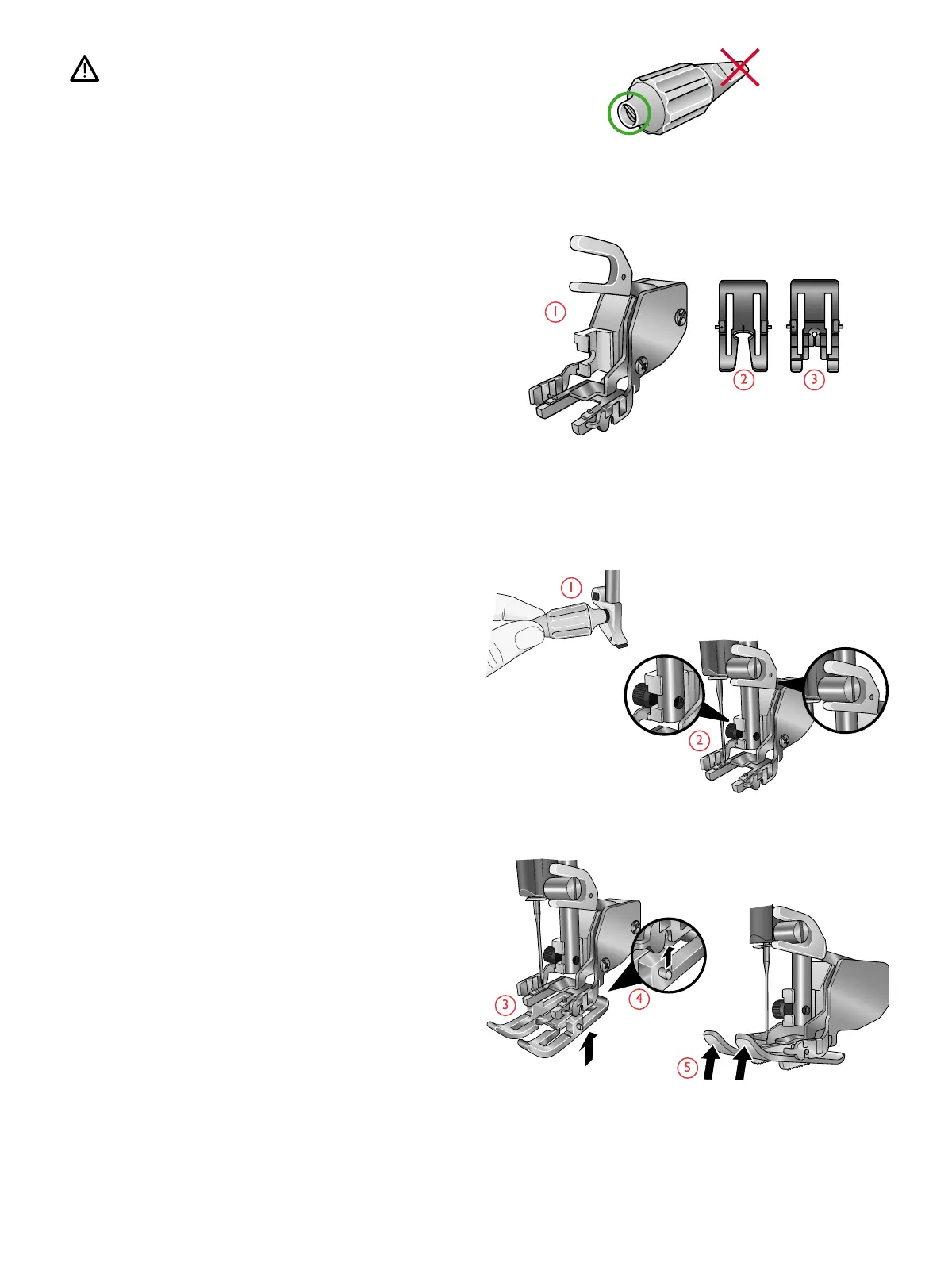 1

2

3

1

2

3

4

5