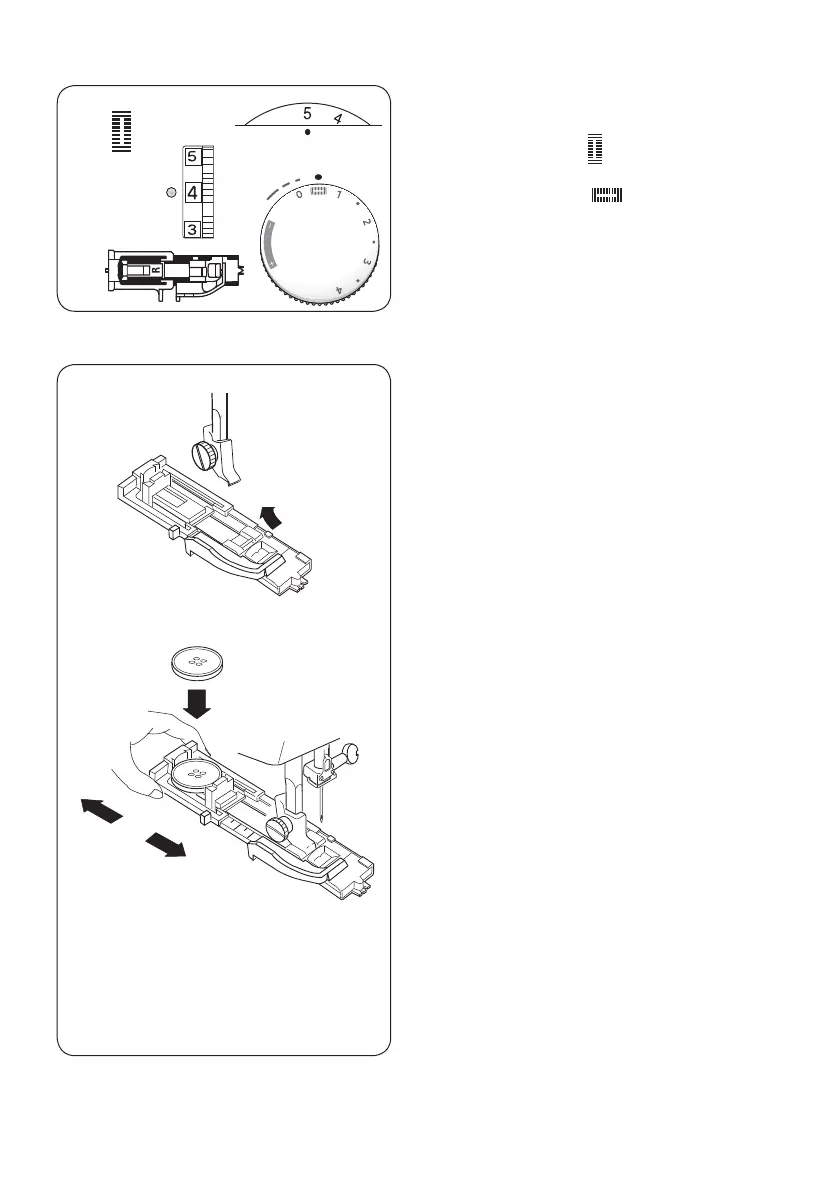 5
4
5
4
3
R
0
1
2
3
4