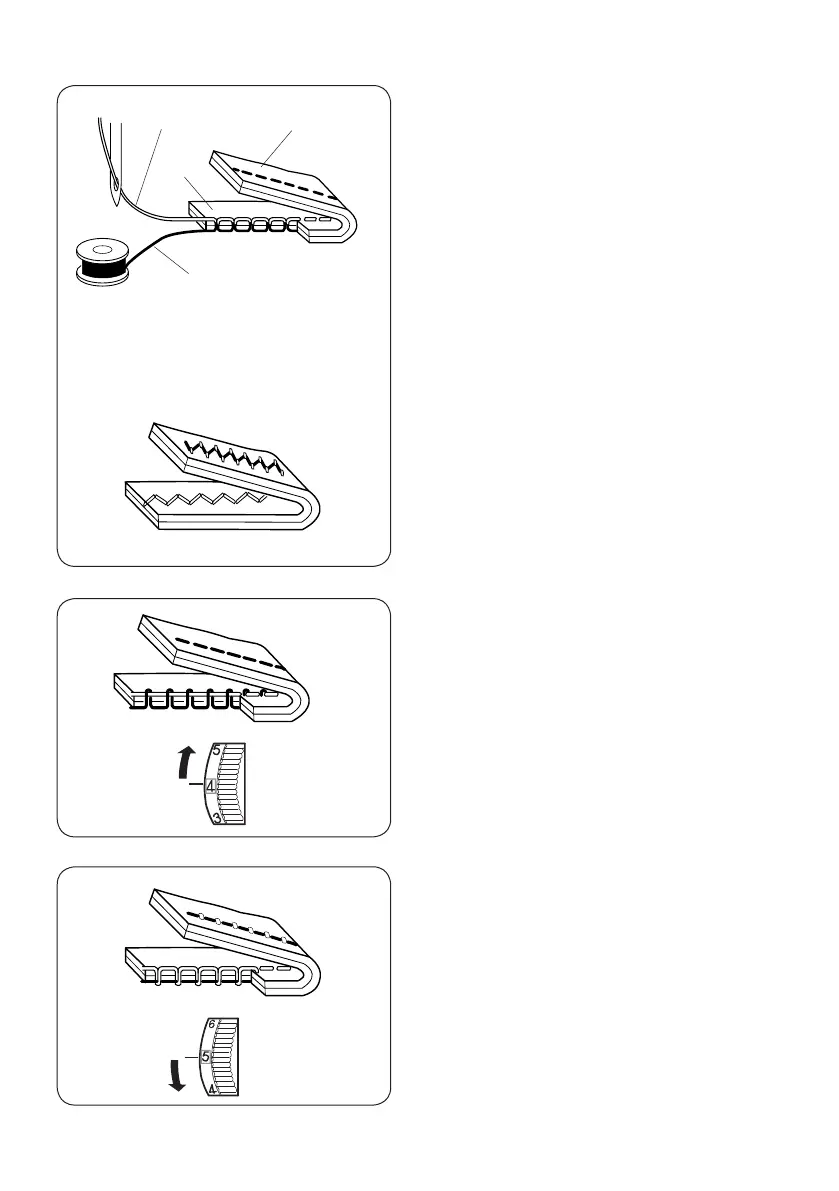 5
4
3

6
5
4