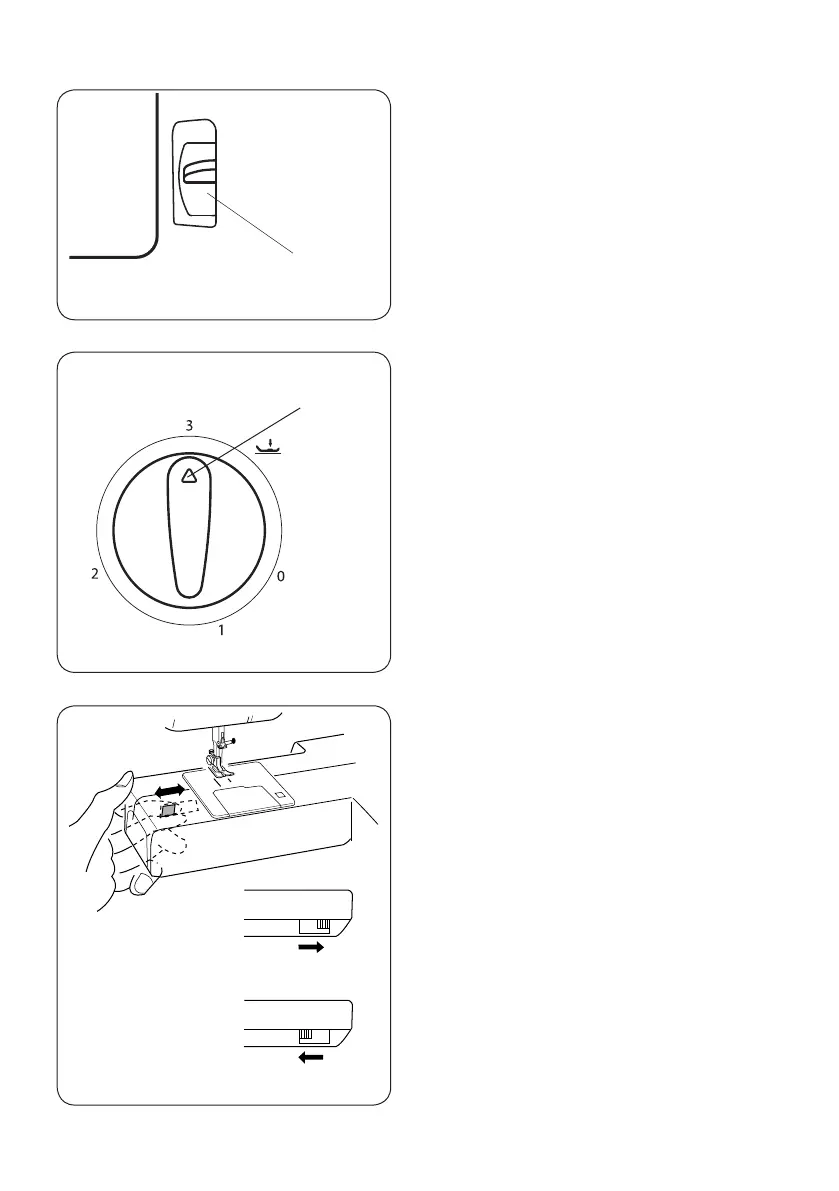 3

2

0

1