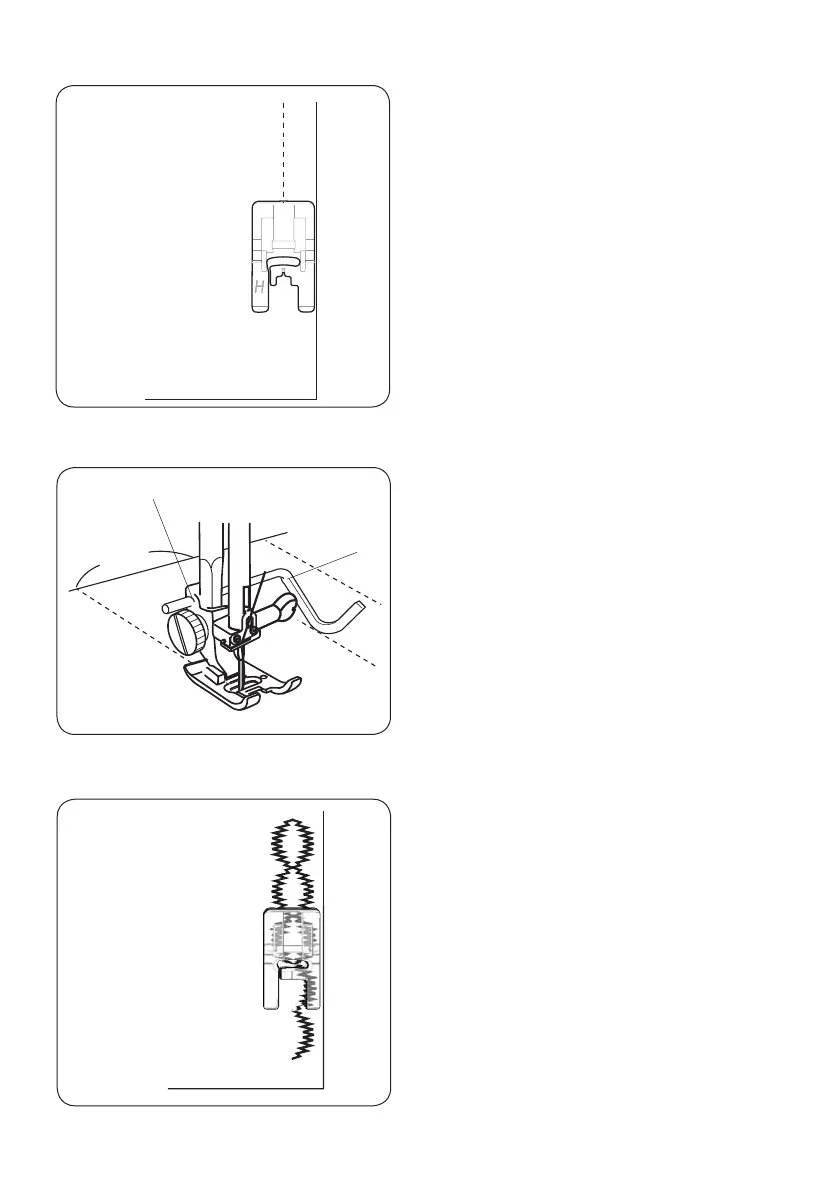 H