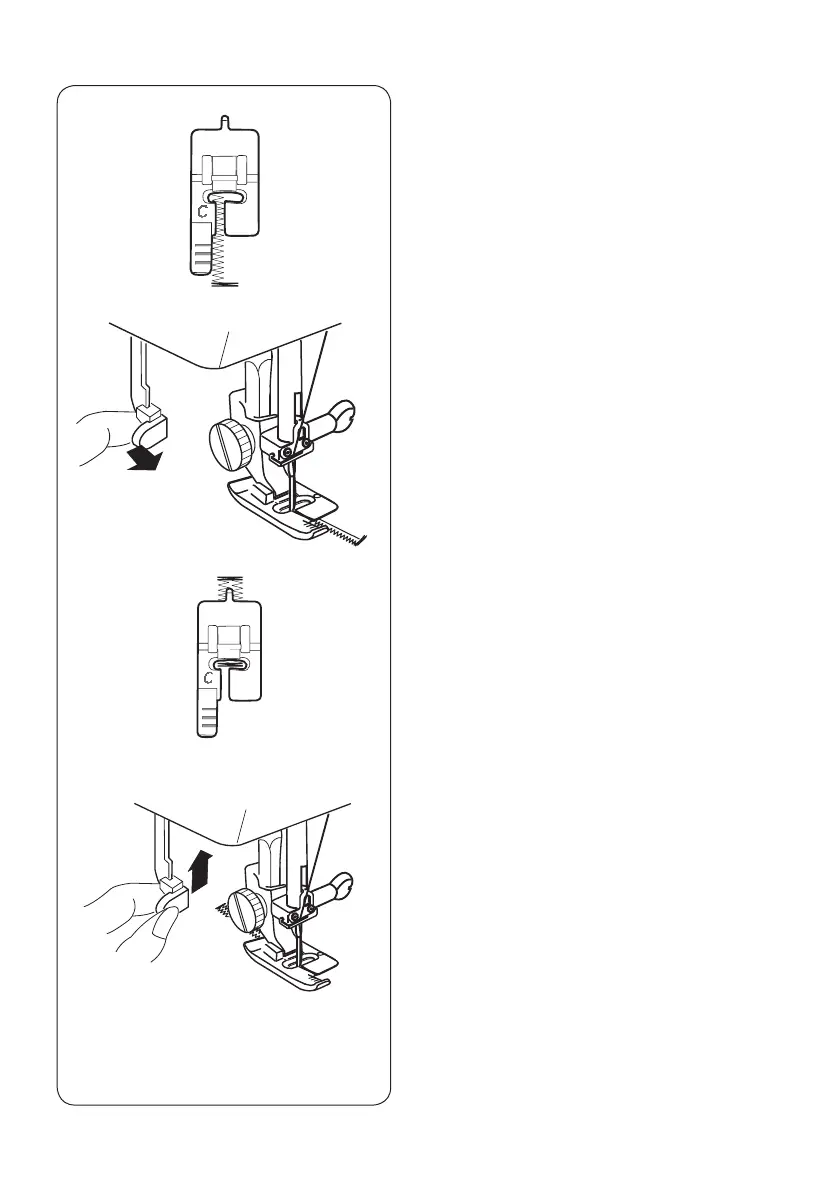 C

C