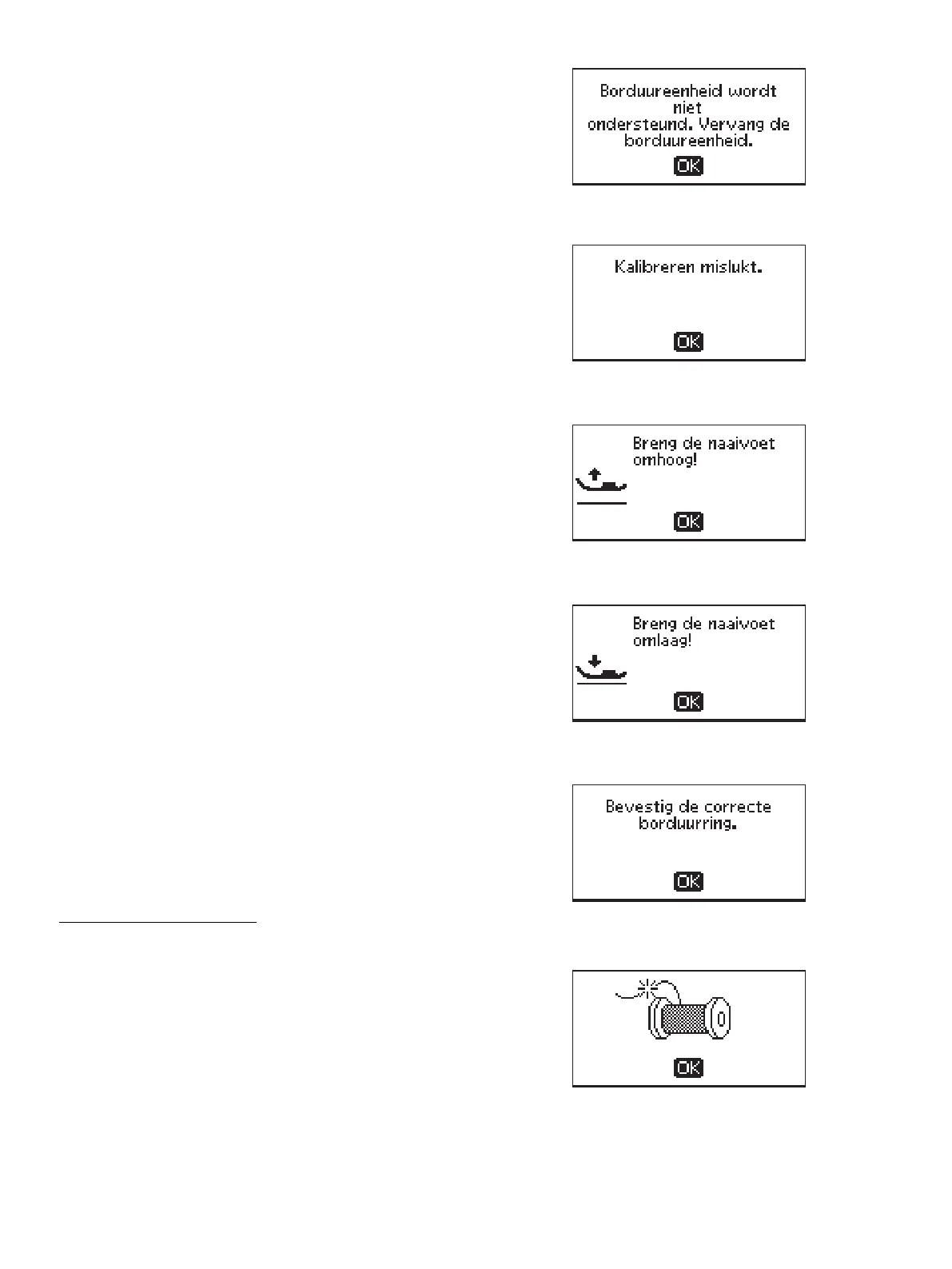 Borduureenheid wordt niet ondersteund. Vervang de borduureenheid.

OK

Kalibreren mislukt.

OK

Breng de naaivoet omhoog!

OK

Breng de naaivoet omlaag!

OK

Bevestig de correcte borduurring.

OK

OK