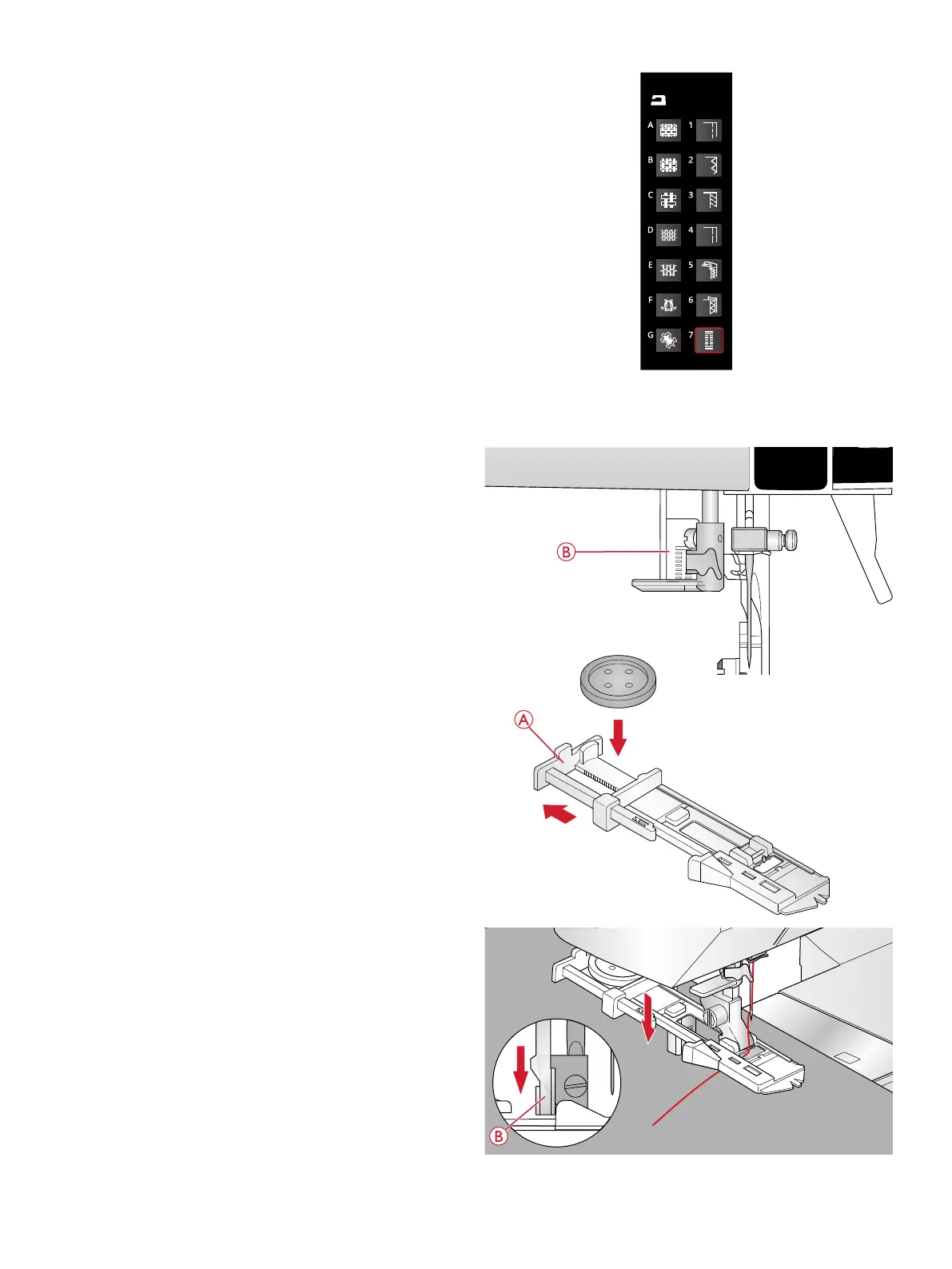 A 1
B 2
C 3
D 4
E 5
F 6
G 7

B

A

B