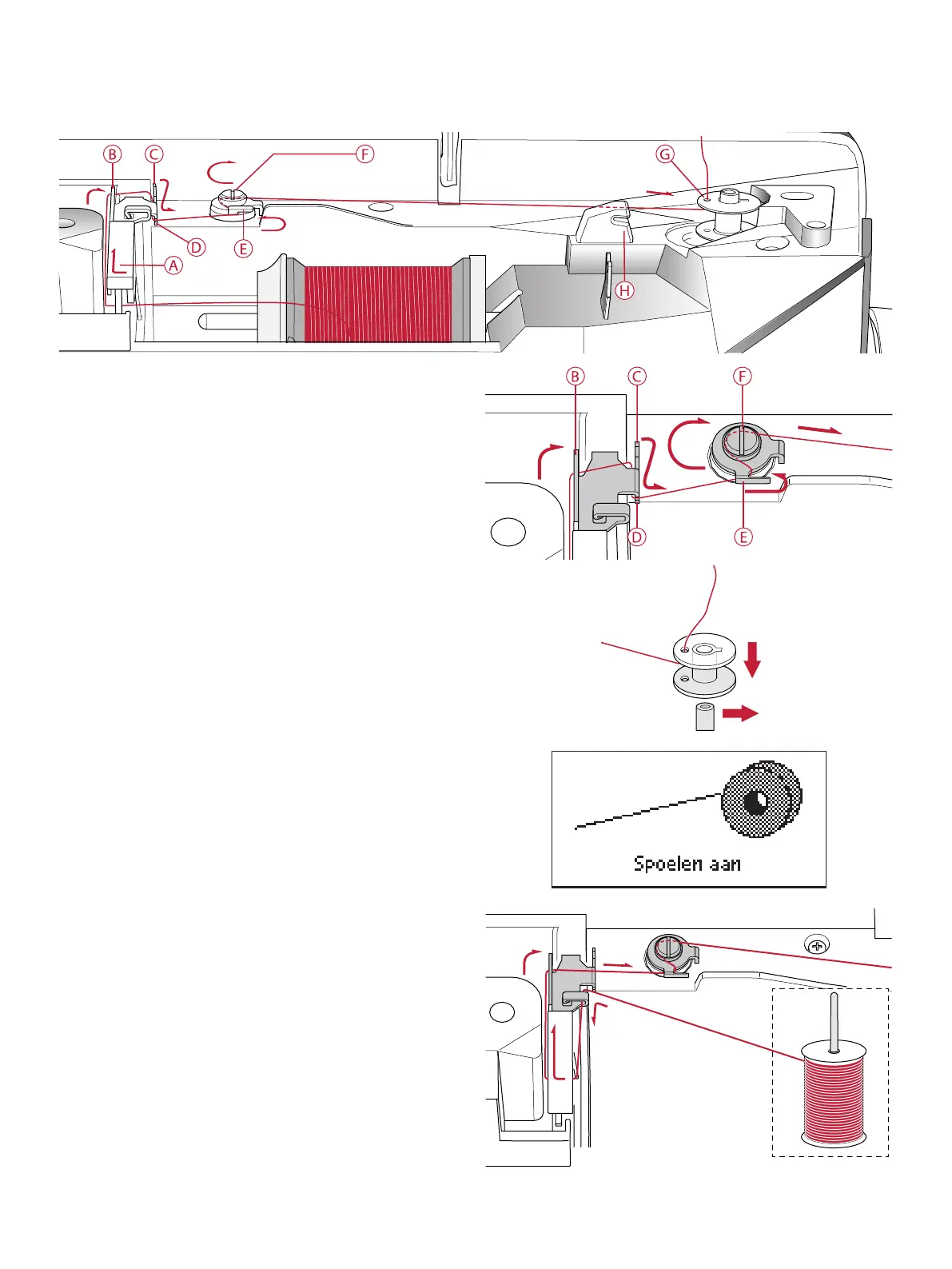 B
C
F
G
D
E
A
H

B
C
F
D
E

Spoelen aan