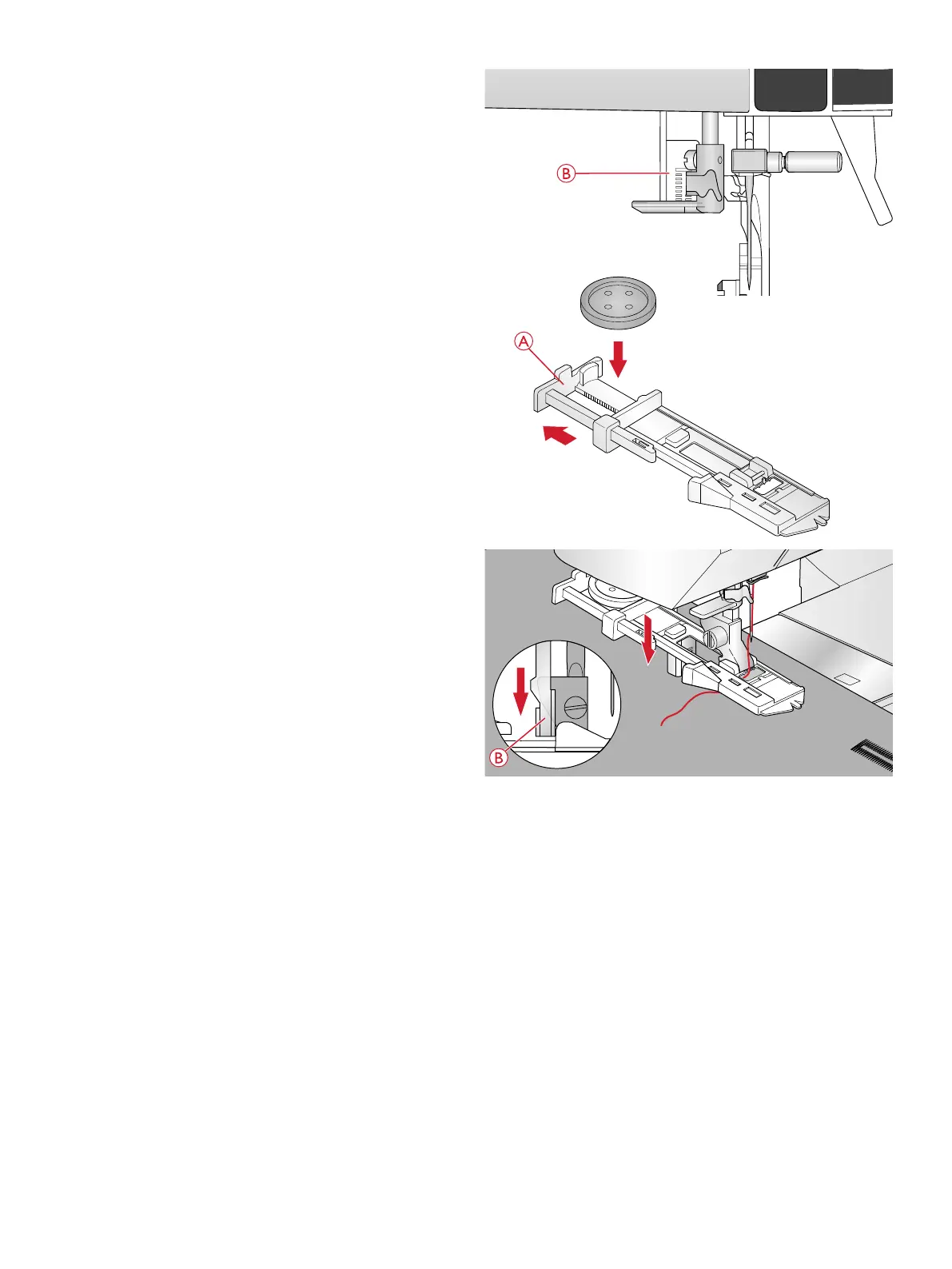 B

A

B