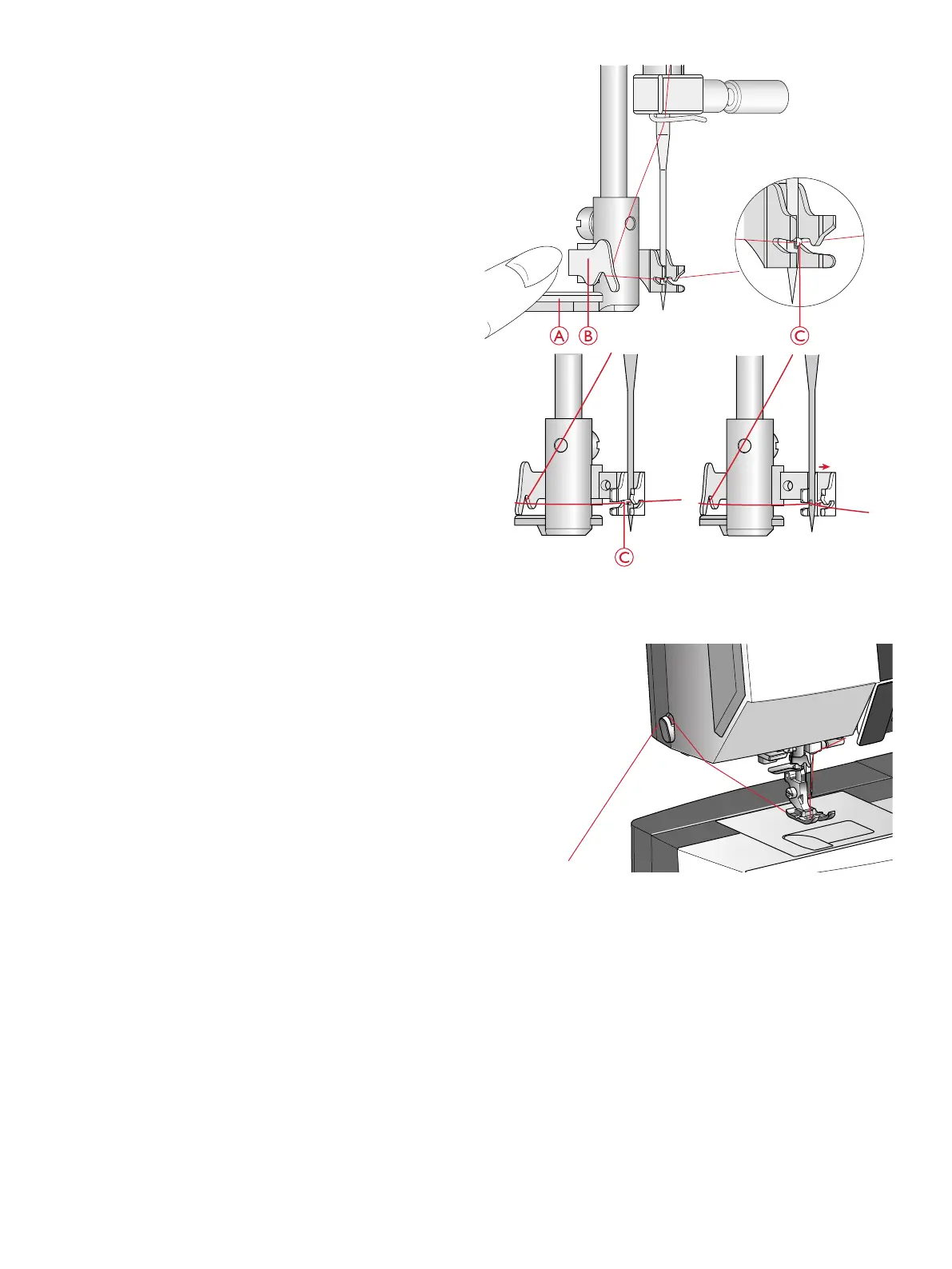 A B C

C