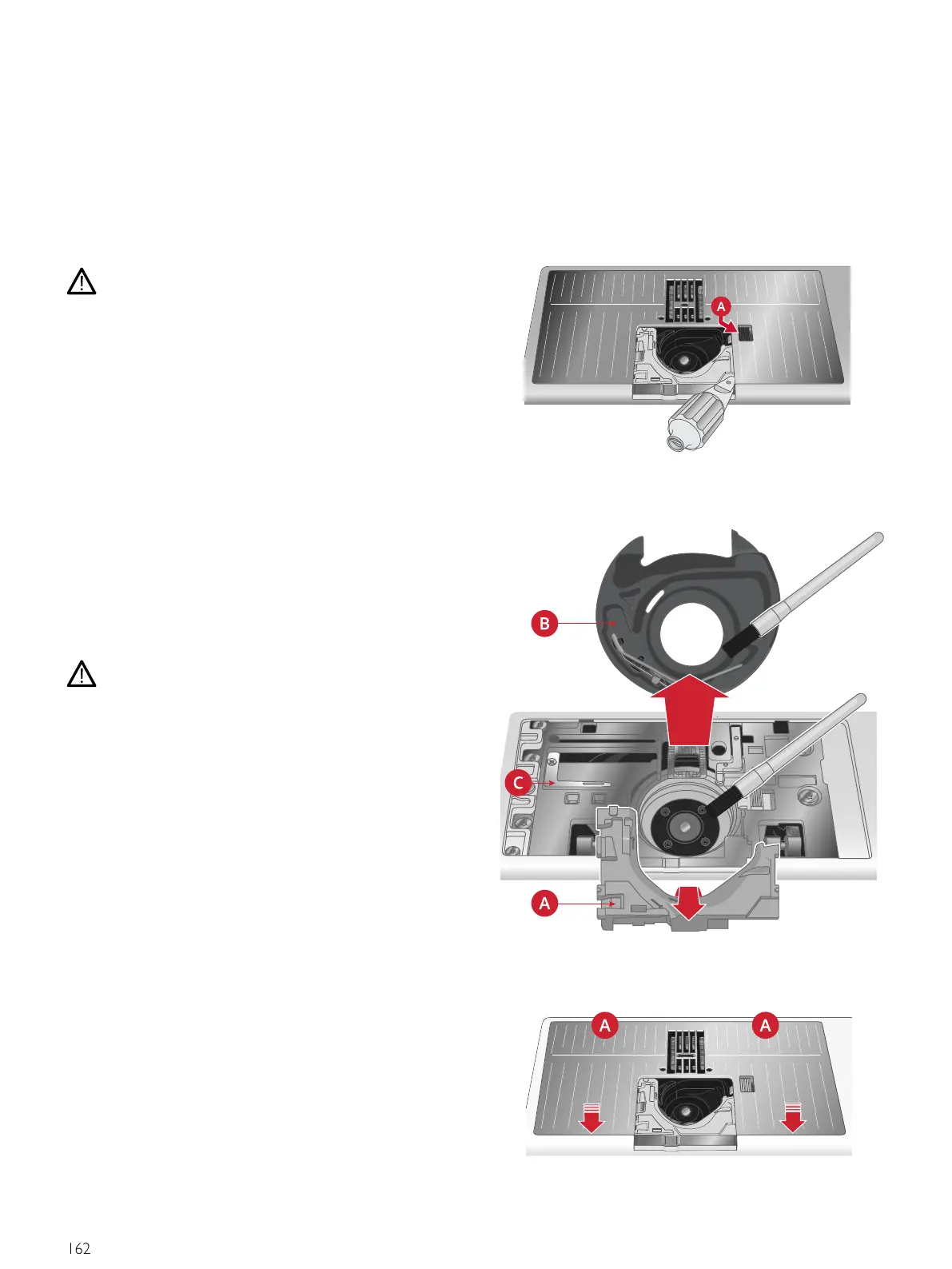 A

B

C

A

A

A

162