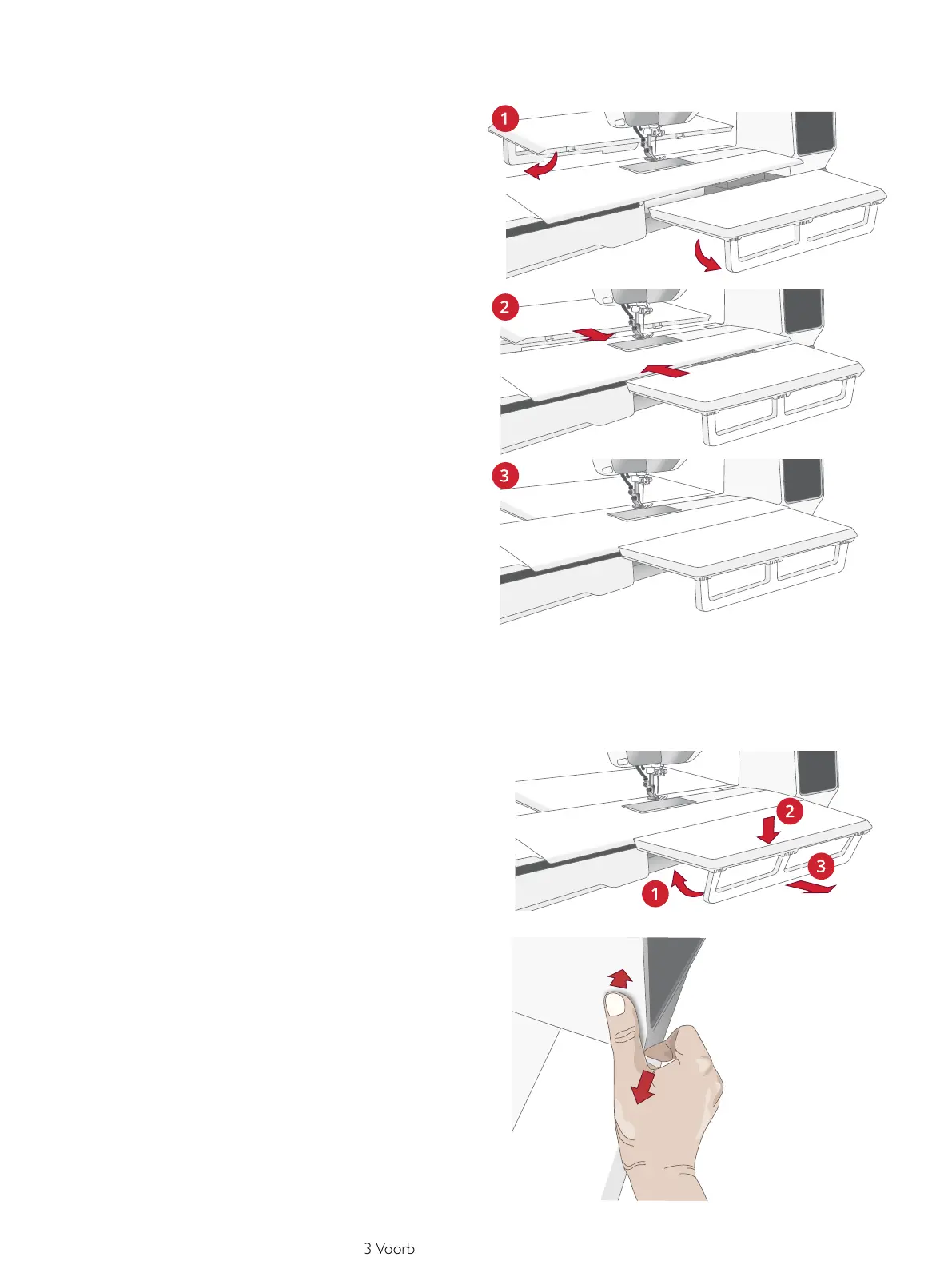 1

2

3

2

3

1

3 Voorb