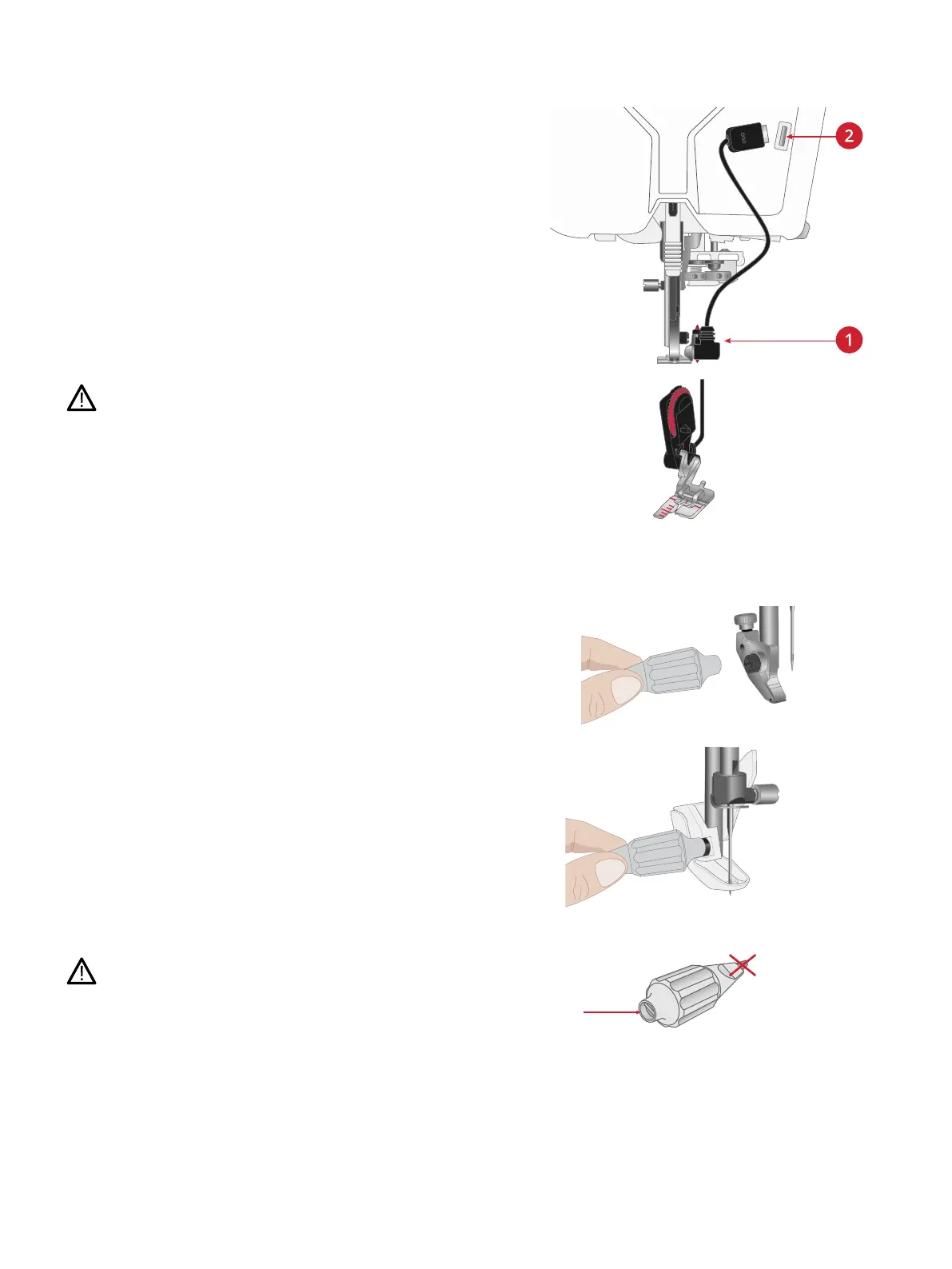 2

1