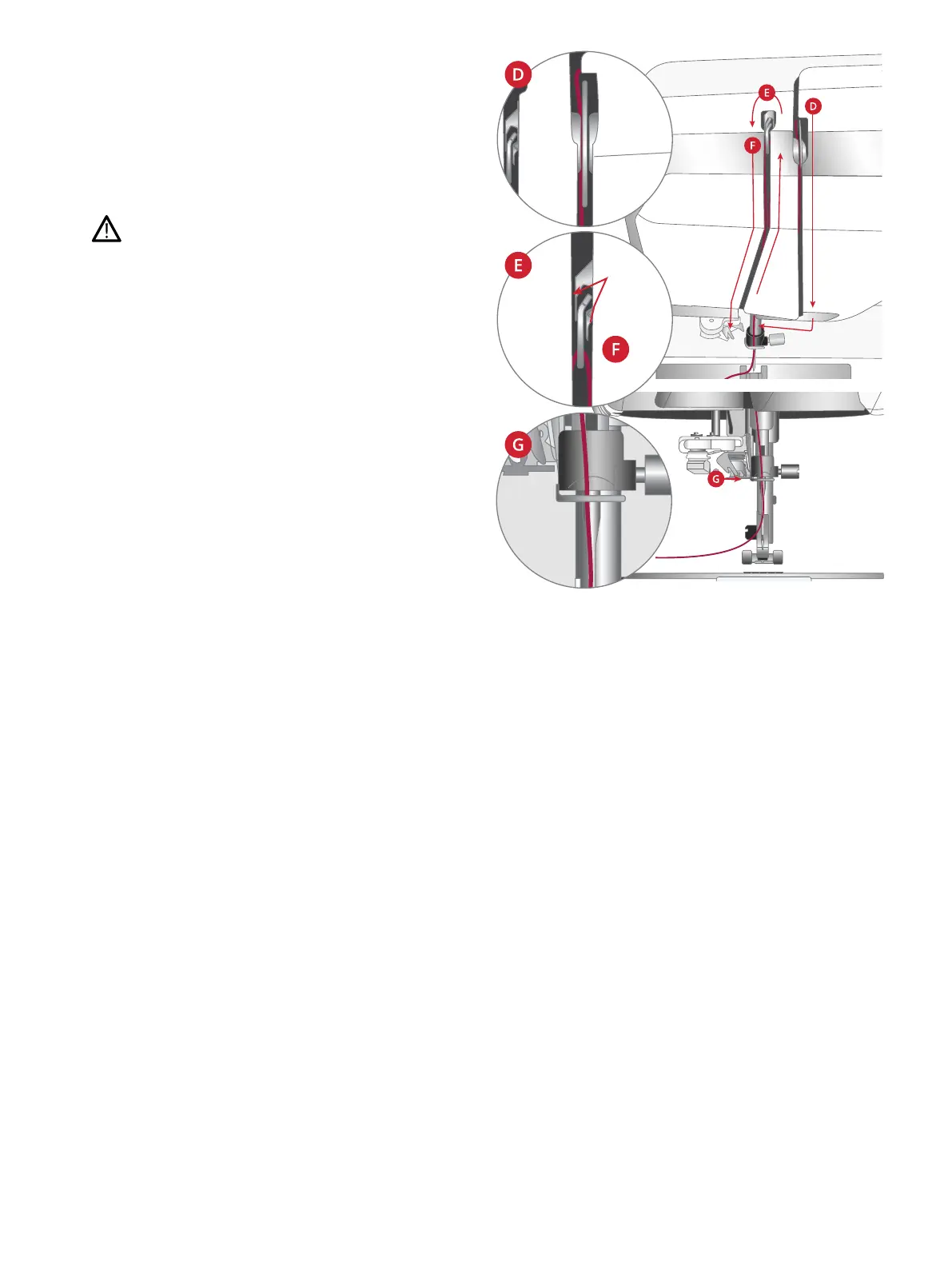 D

E

D

F

E

F

G

G