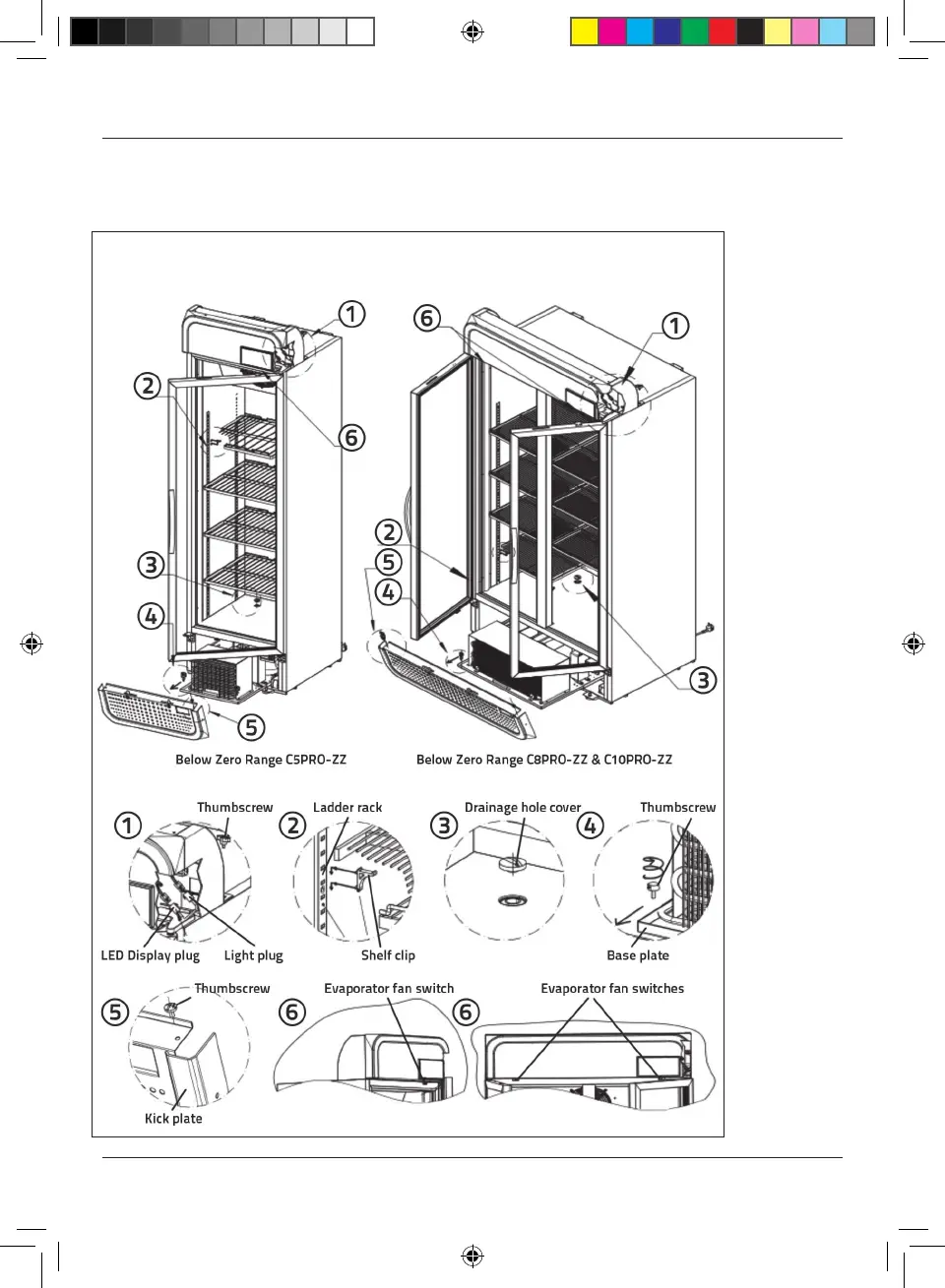 1
2
6
3
4
5

6
1
2
5
4
3

Below Zero Range C5PRO-ZZ

Below Zero Range C8PRO-ZZ & C10PRO-ZZ

1 Thumbscrew
LED Display plug
Light plug

2 Ladder rack
Shelf clip

3 Drainage hole cover

4 Thumbscrew
Base plate

5 Thumbscrew
Kick plate

6 Evaporator fan switch

6 Evaporator fan switches