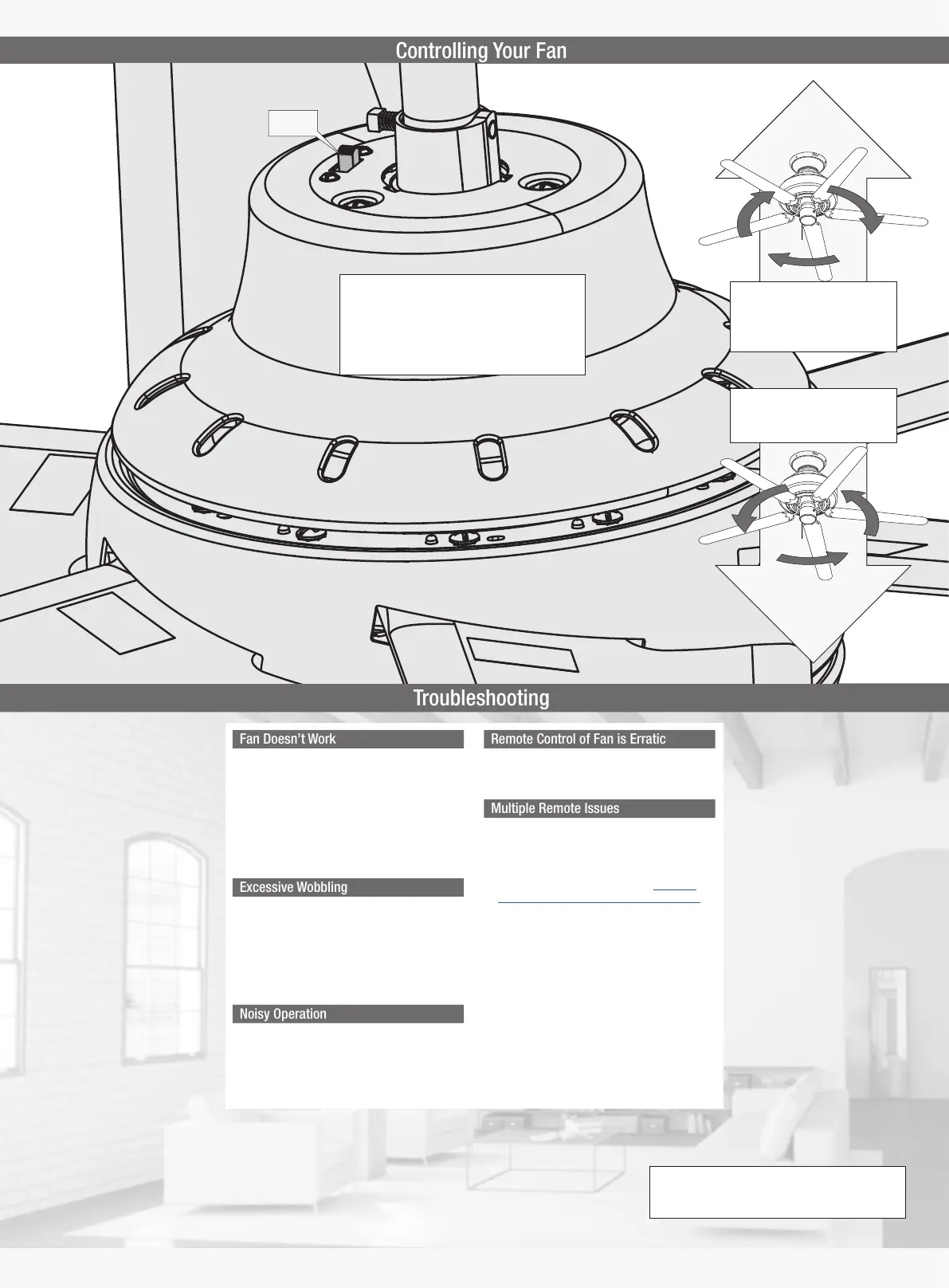 Controlling Your Fan

Troubleshooting

Fan Doesn't Work

Excessive Wobbling

Noisy Operation

Remote Control of Fan is Erratic

Multiple Remote Issues