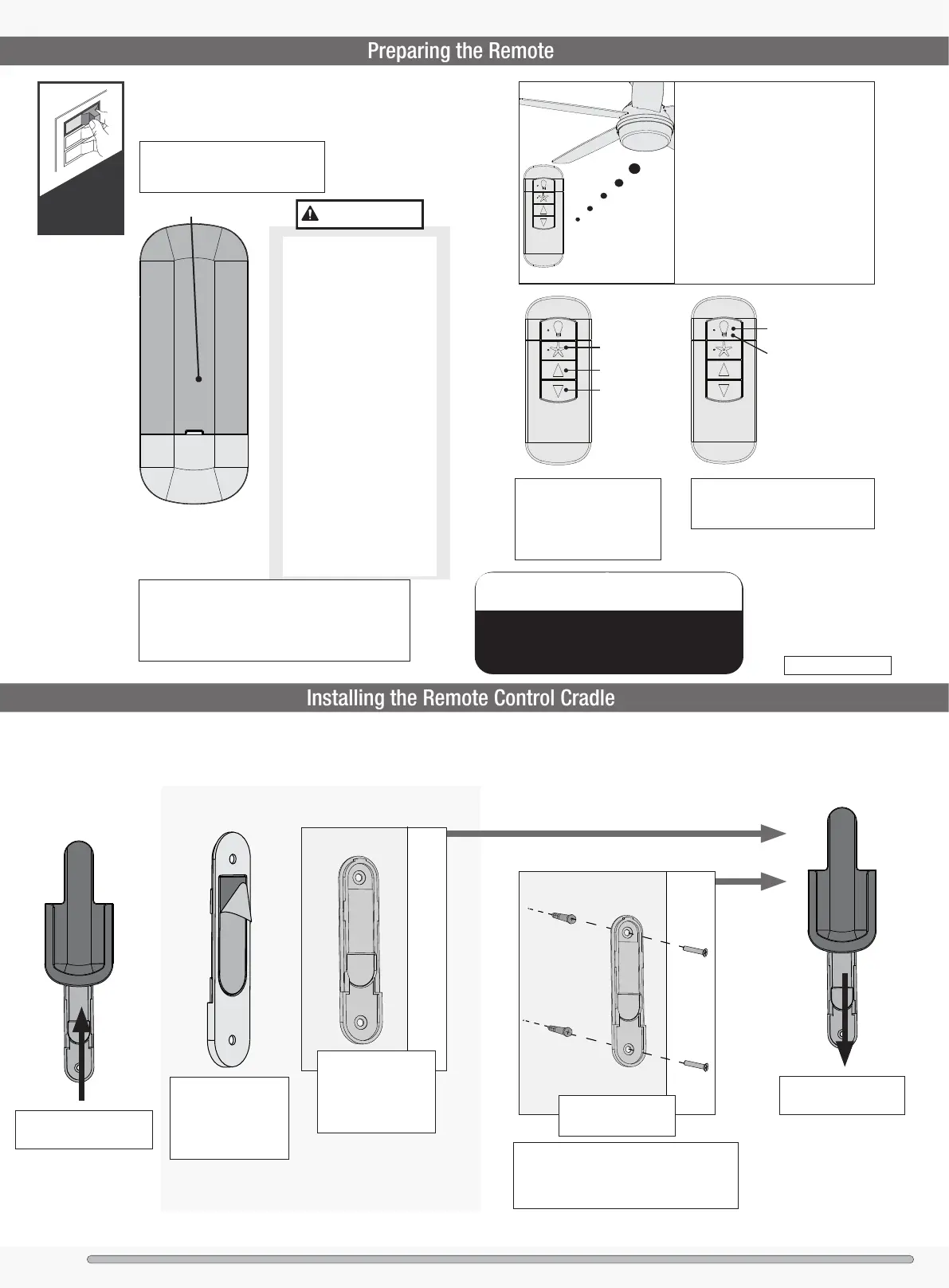 Preparing the Remote

Installing the Remote Control Cradle