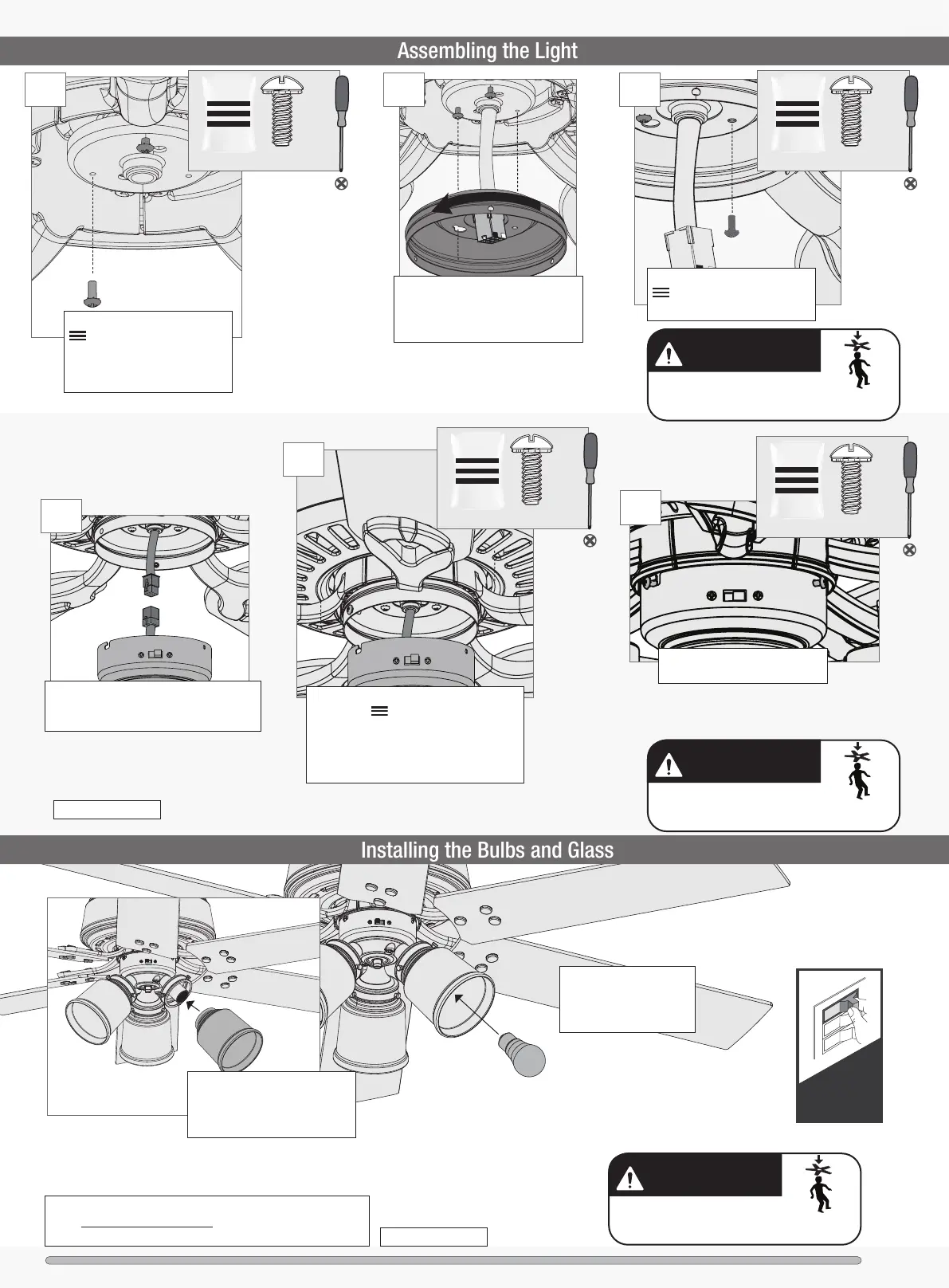 Assembling the Light

Installing the Bulbs and Glass