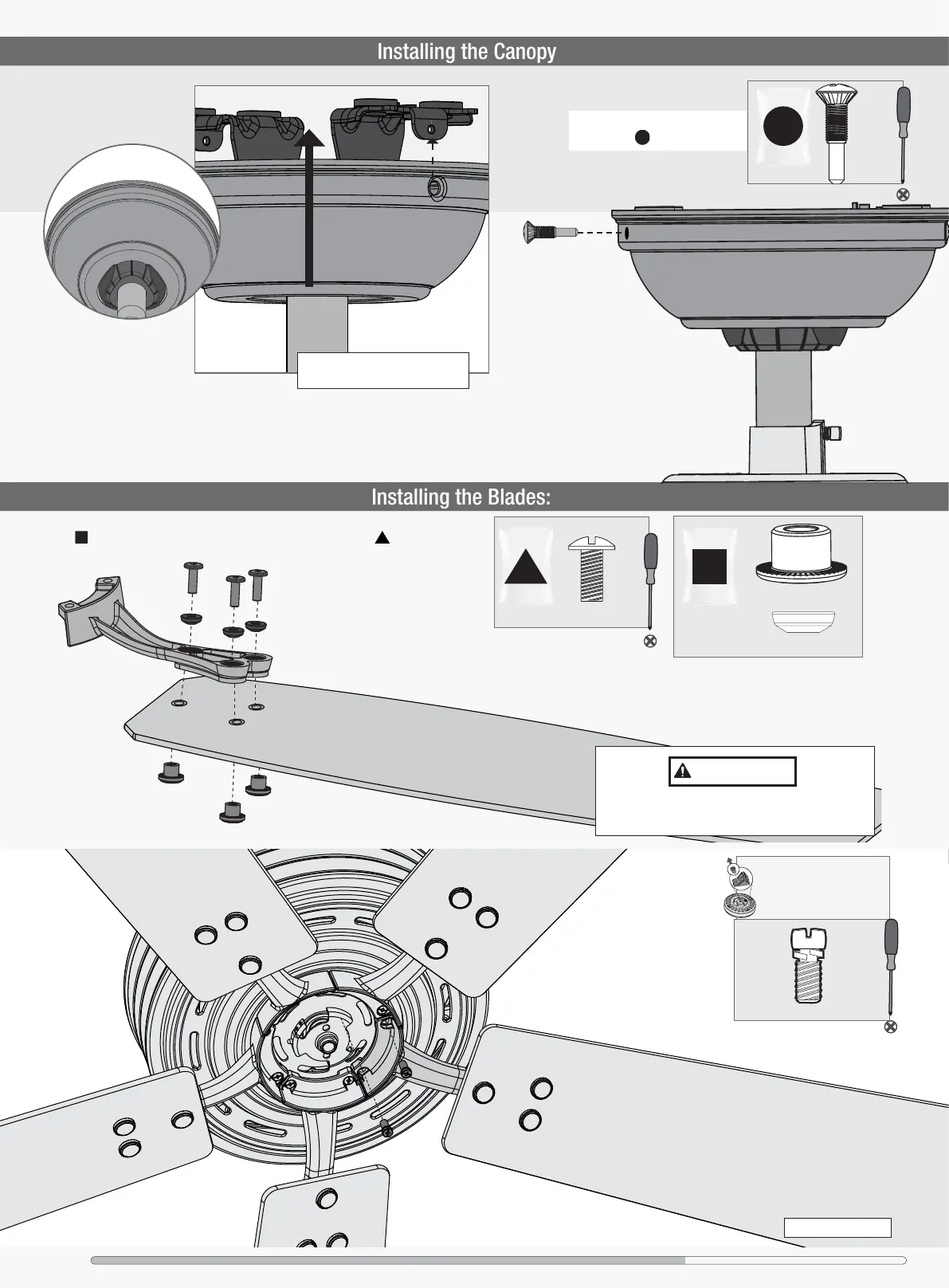 Installing the Canopy

Installing the Blades: