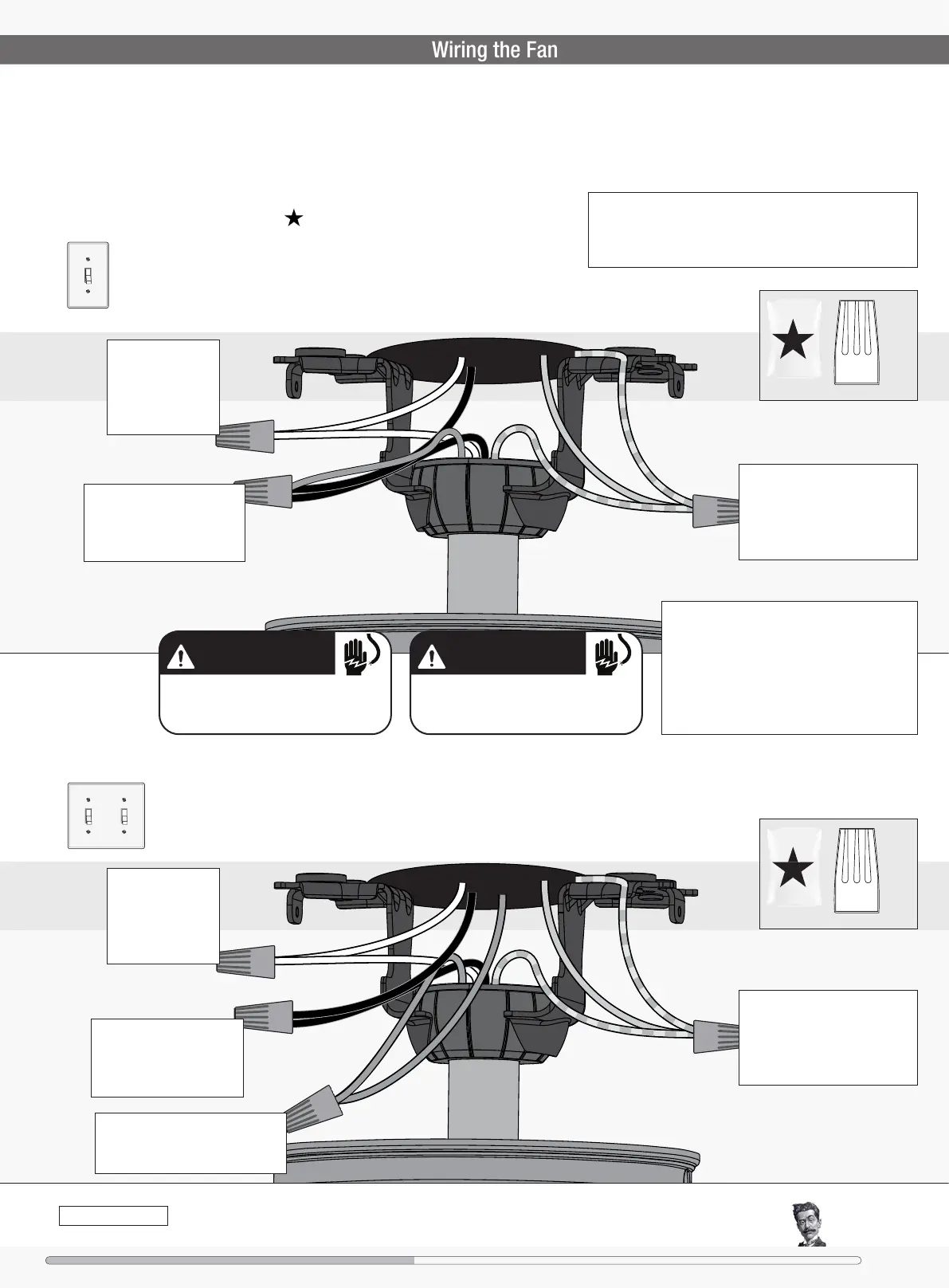 Wiring the Fan