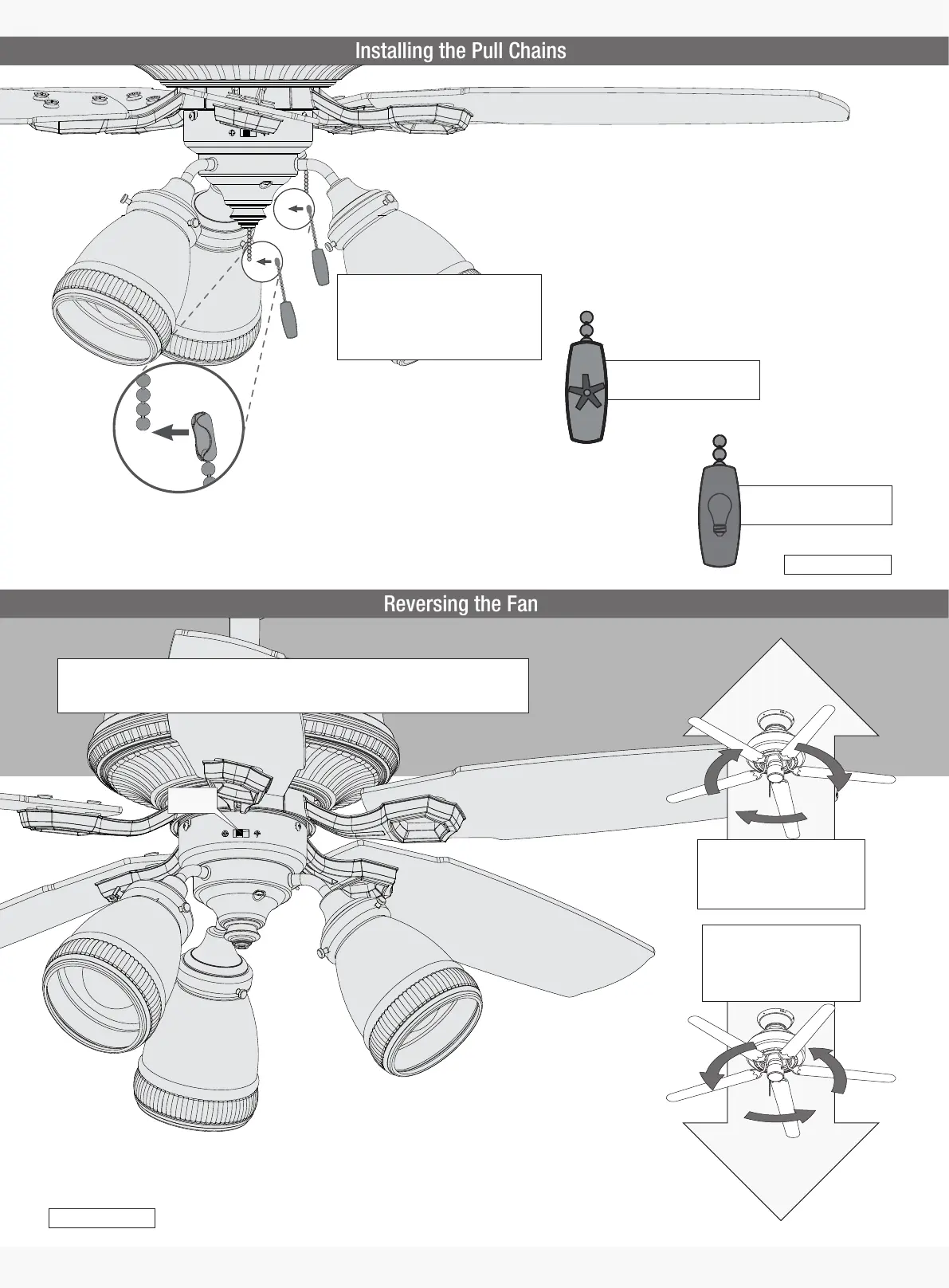 Installing the Pull Chains

Reversing the Fan